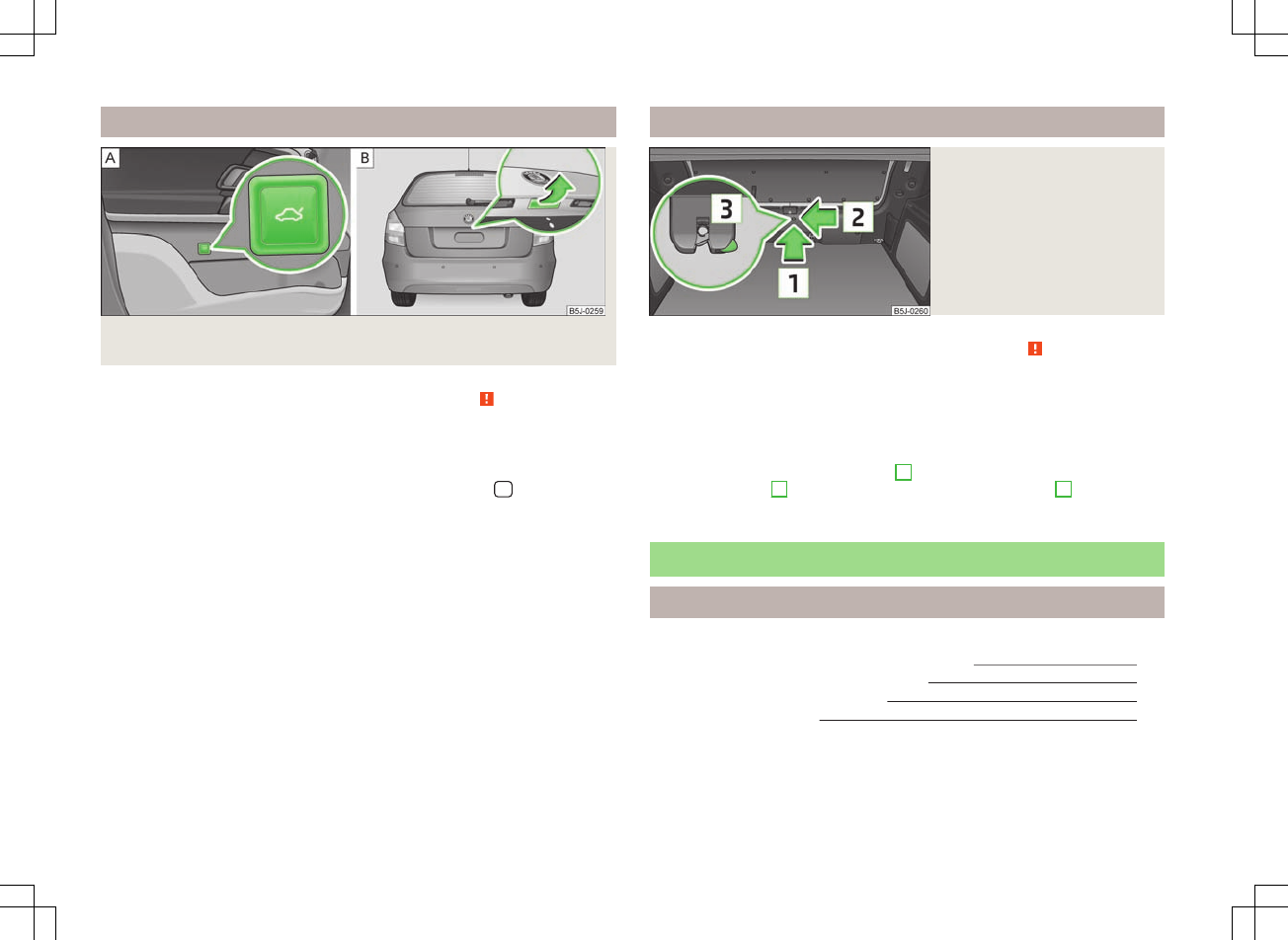 A

B

B5J-0259

3

2

1

B5J-0260