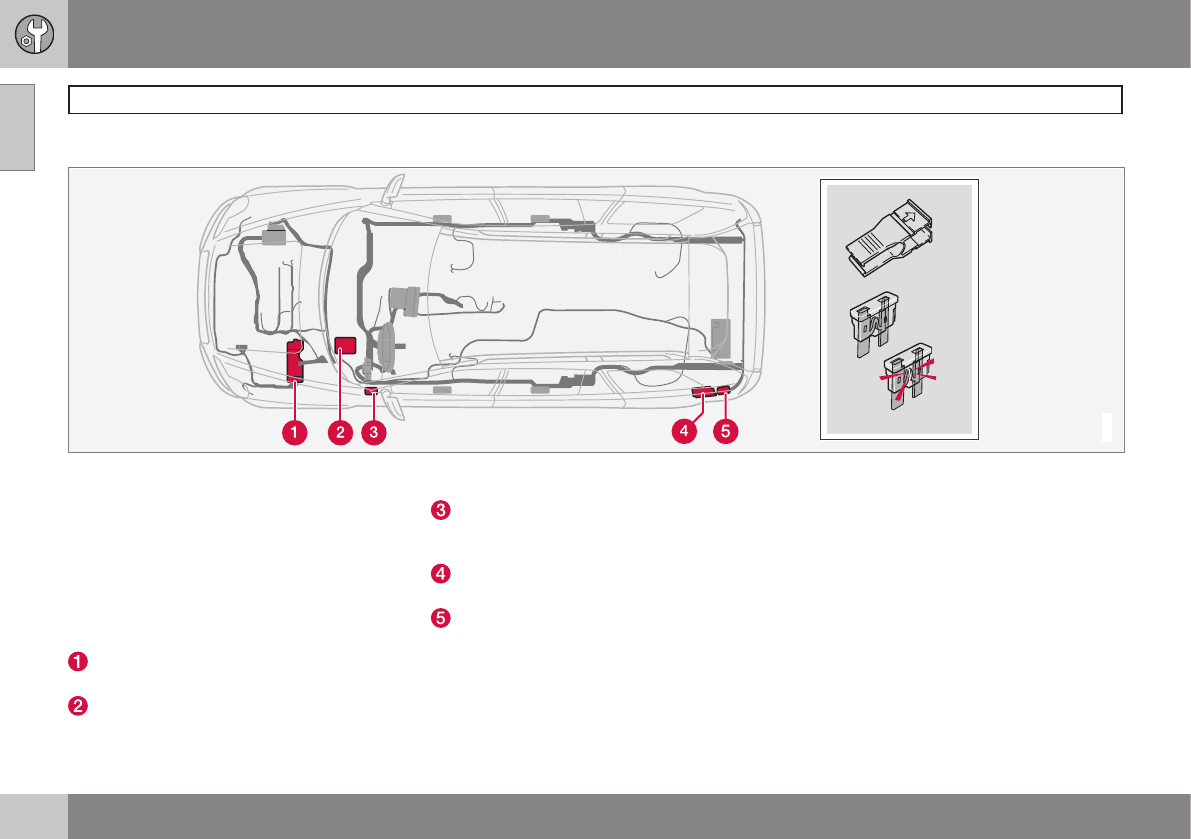 1 2 3 4 5

3

4

5

1

2