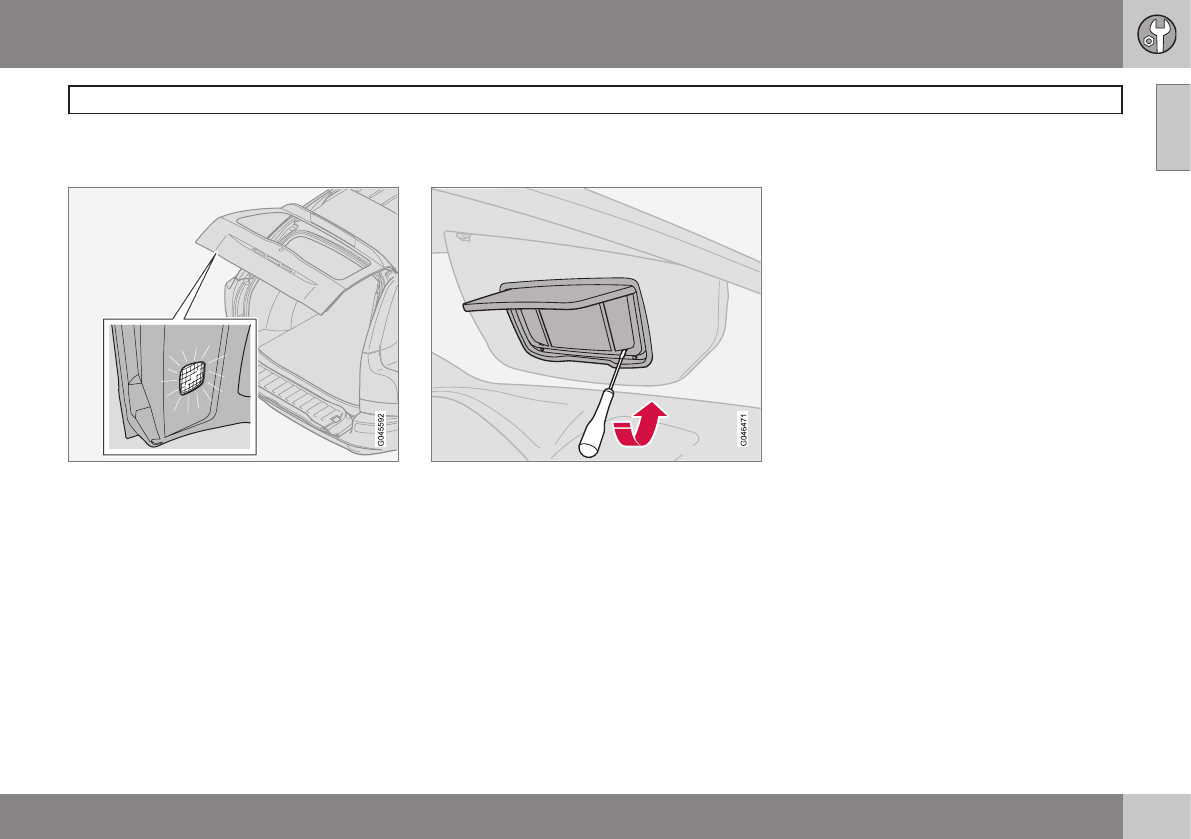 G045592

G046471