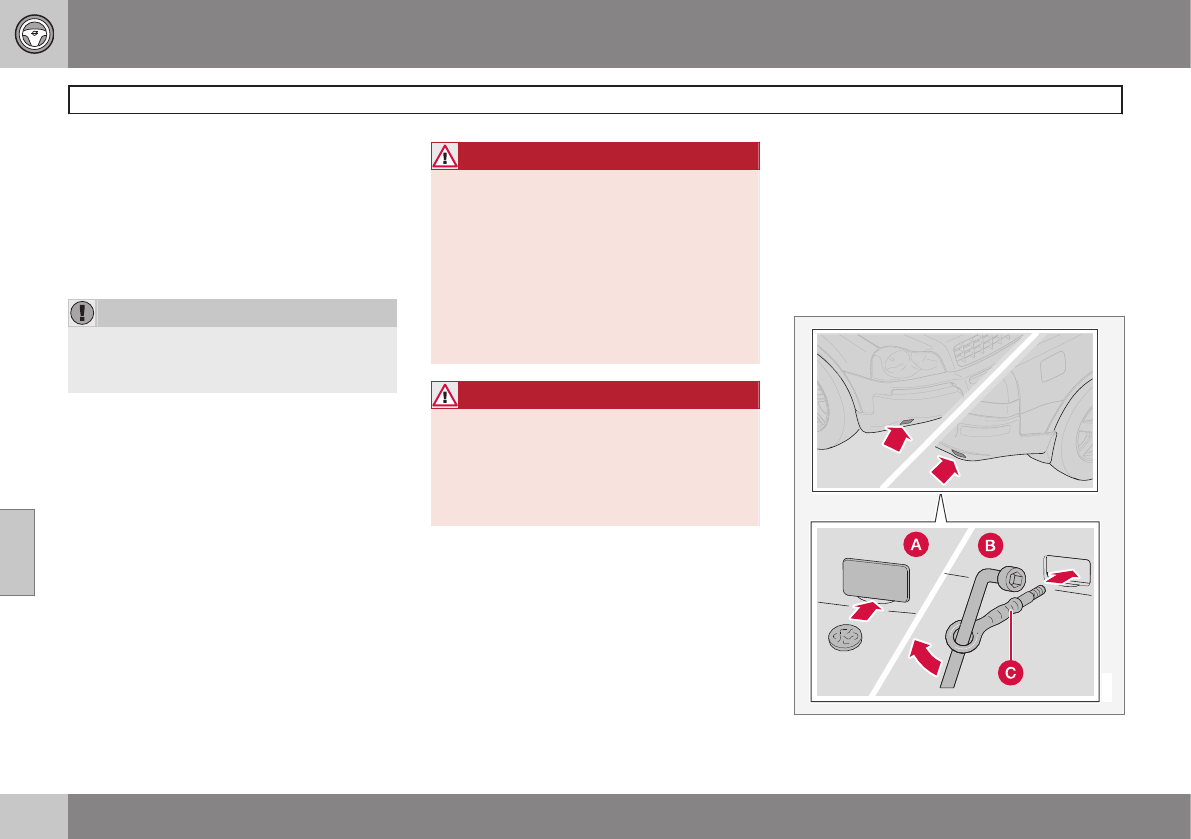 A

B

C