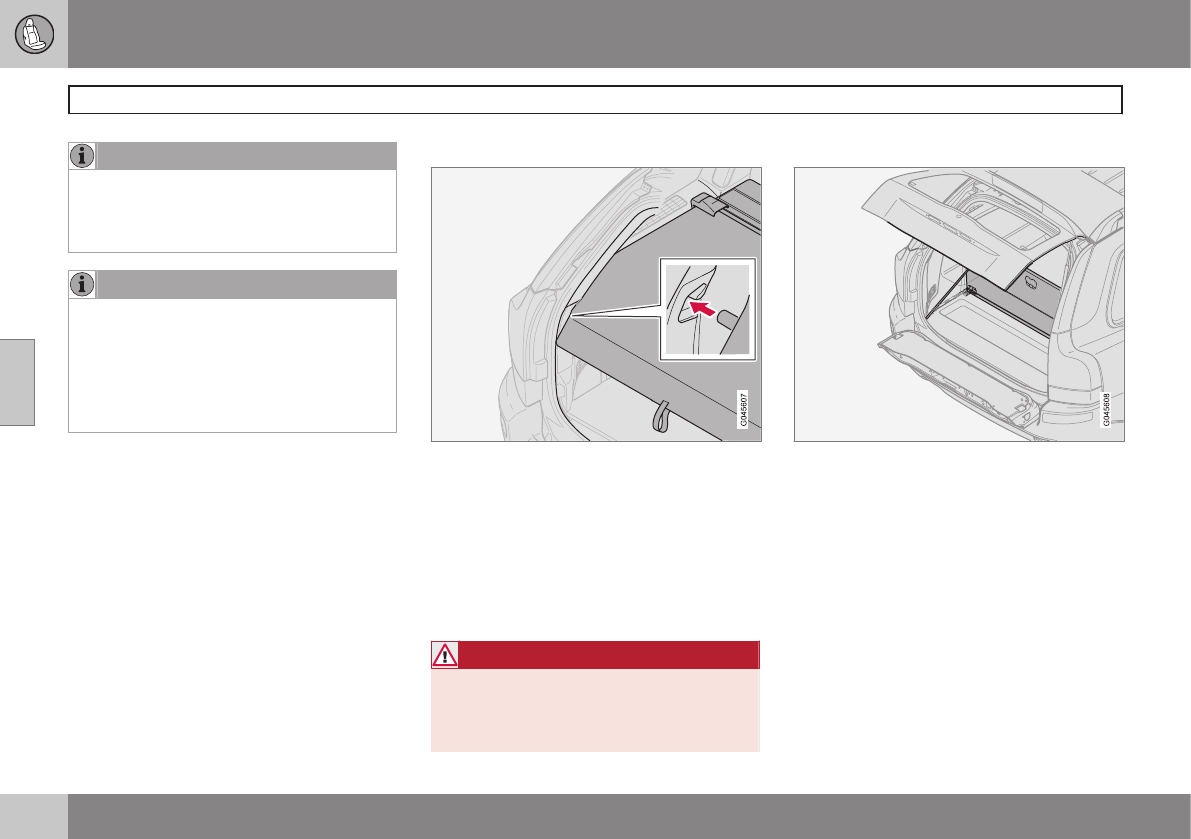 G045607

G045608