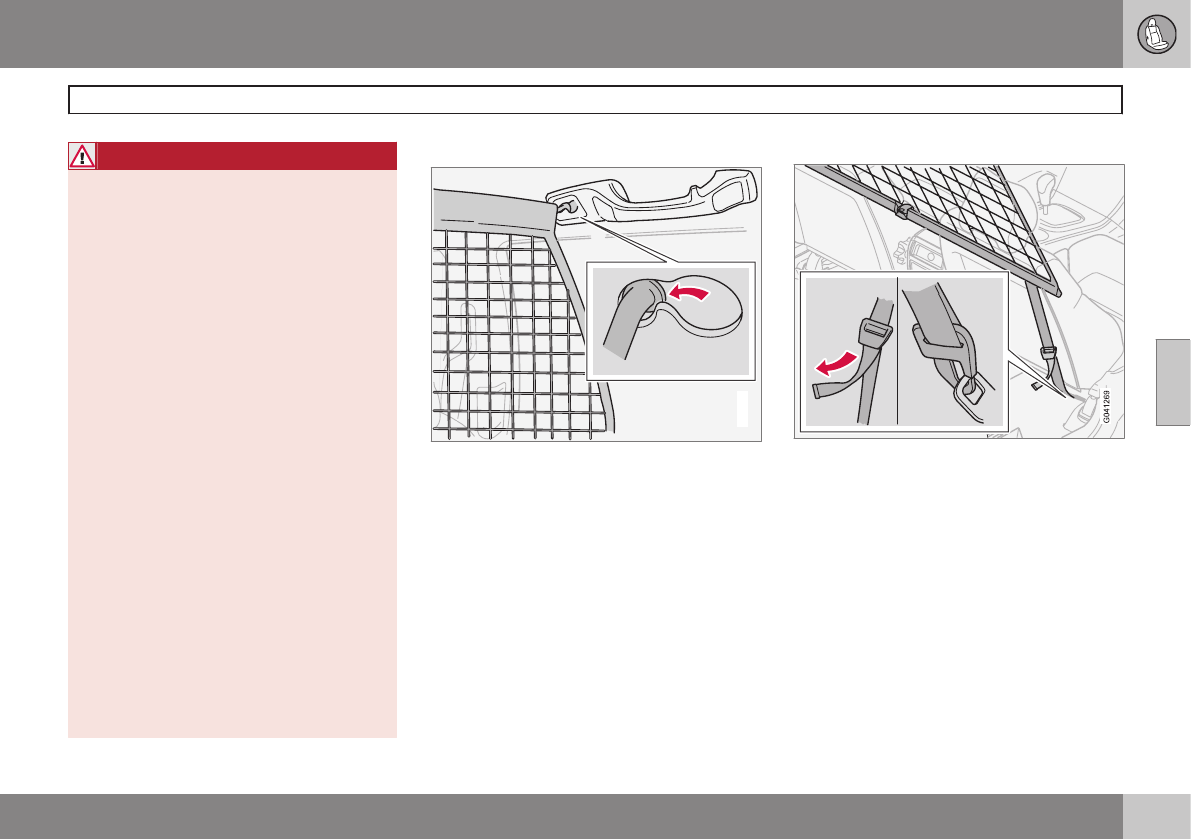 G041269