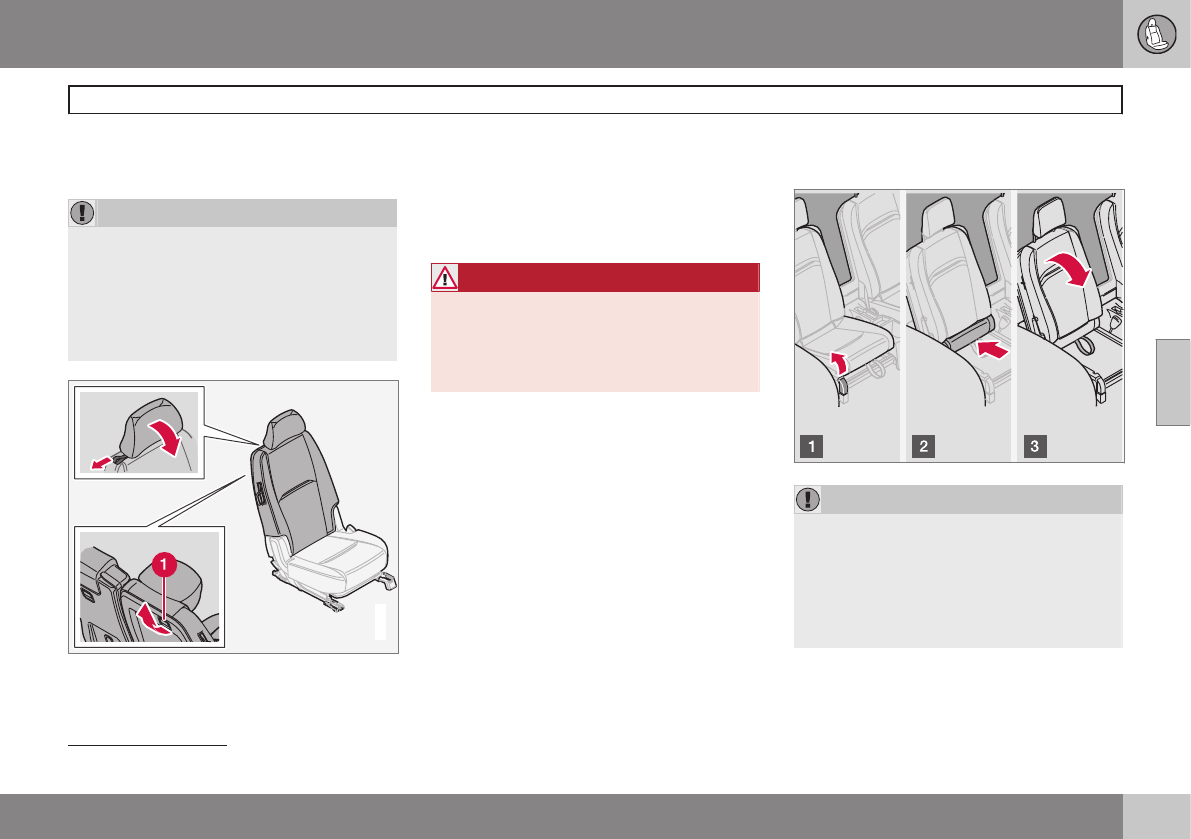 1

1

2

3