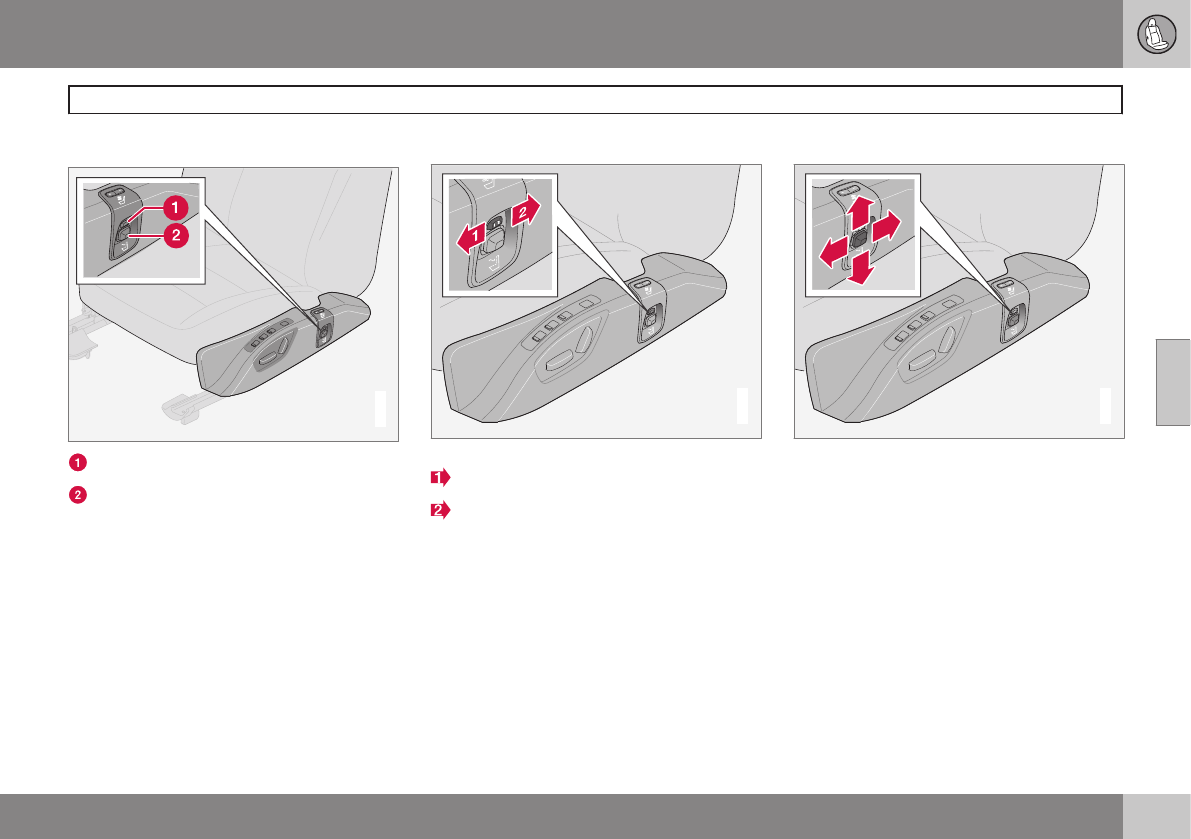 1

2

1

2

1

2

1

2