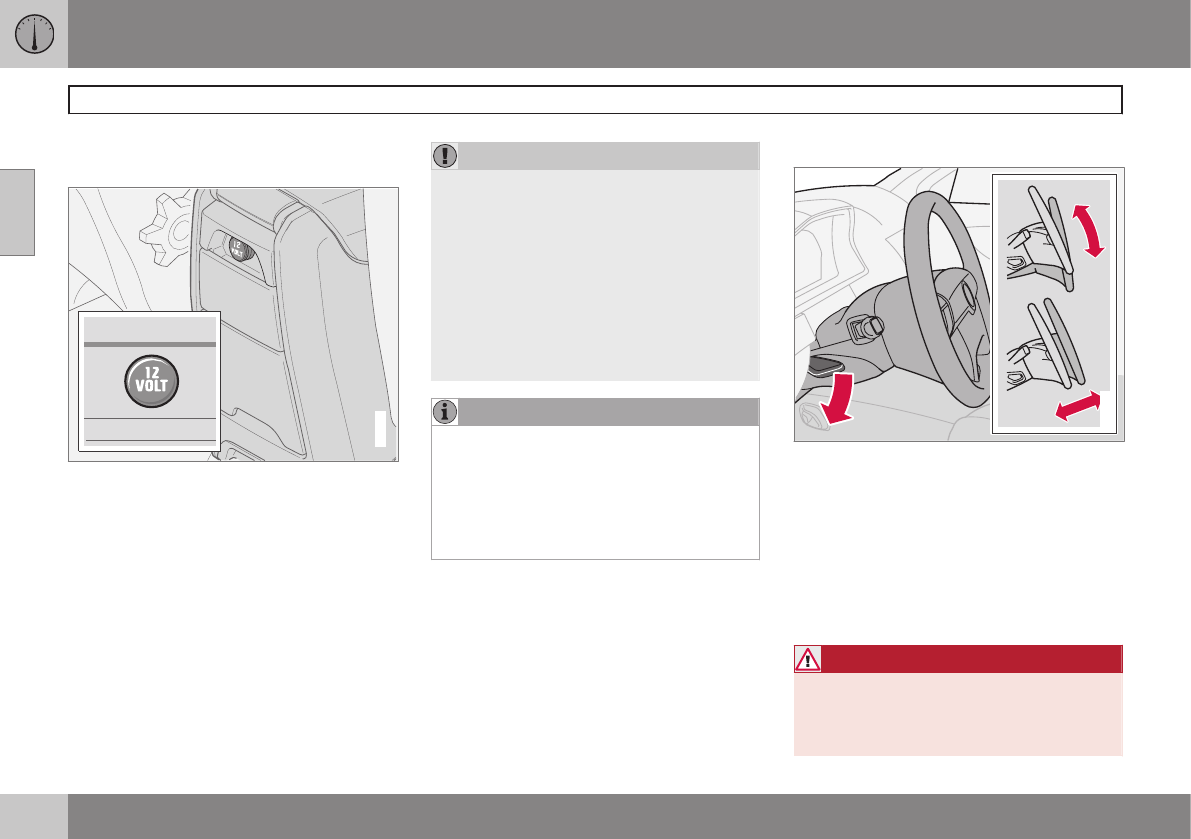 12
VOLT