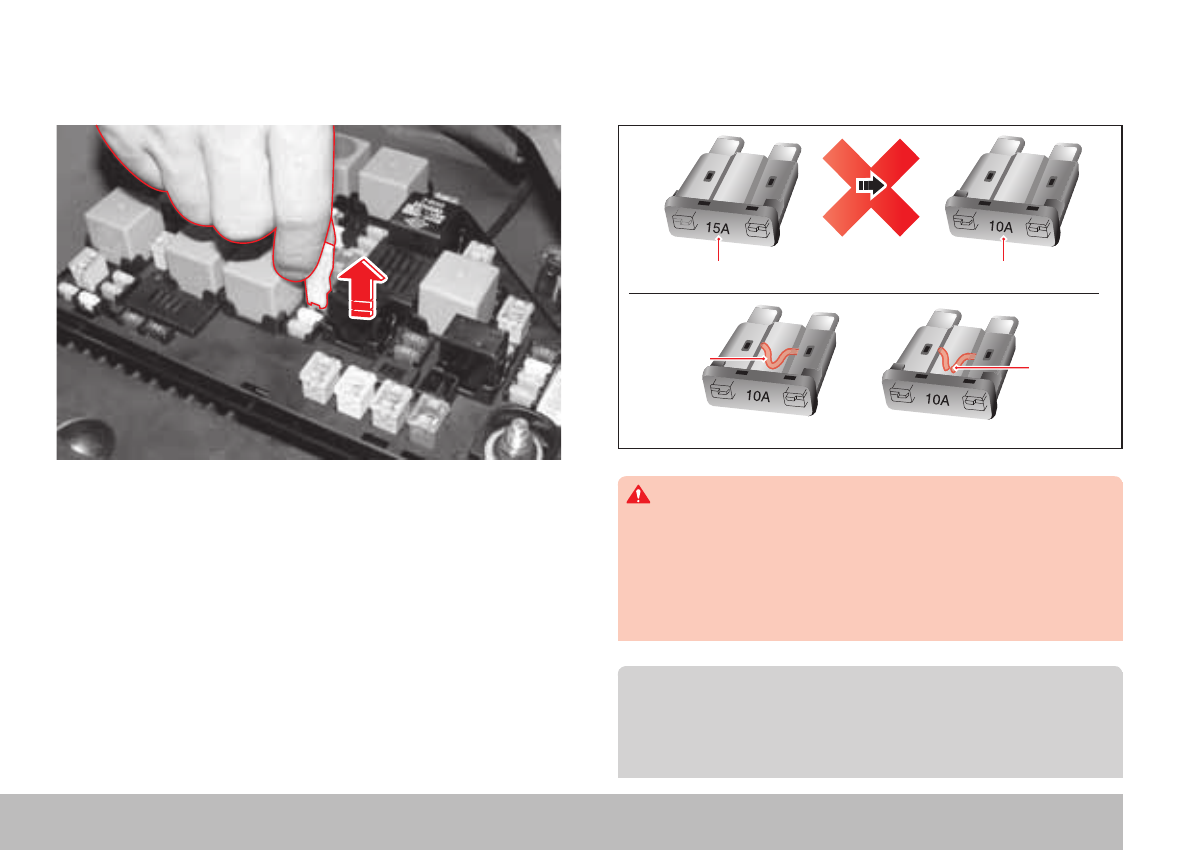 15A

10A

10A

10A