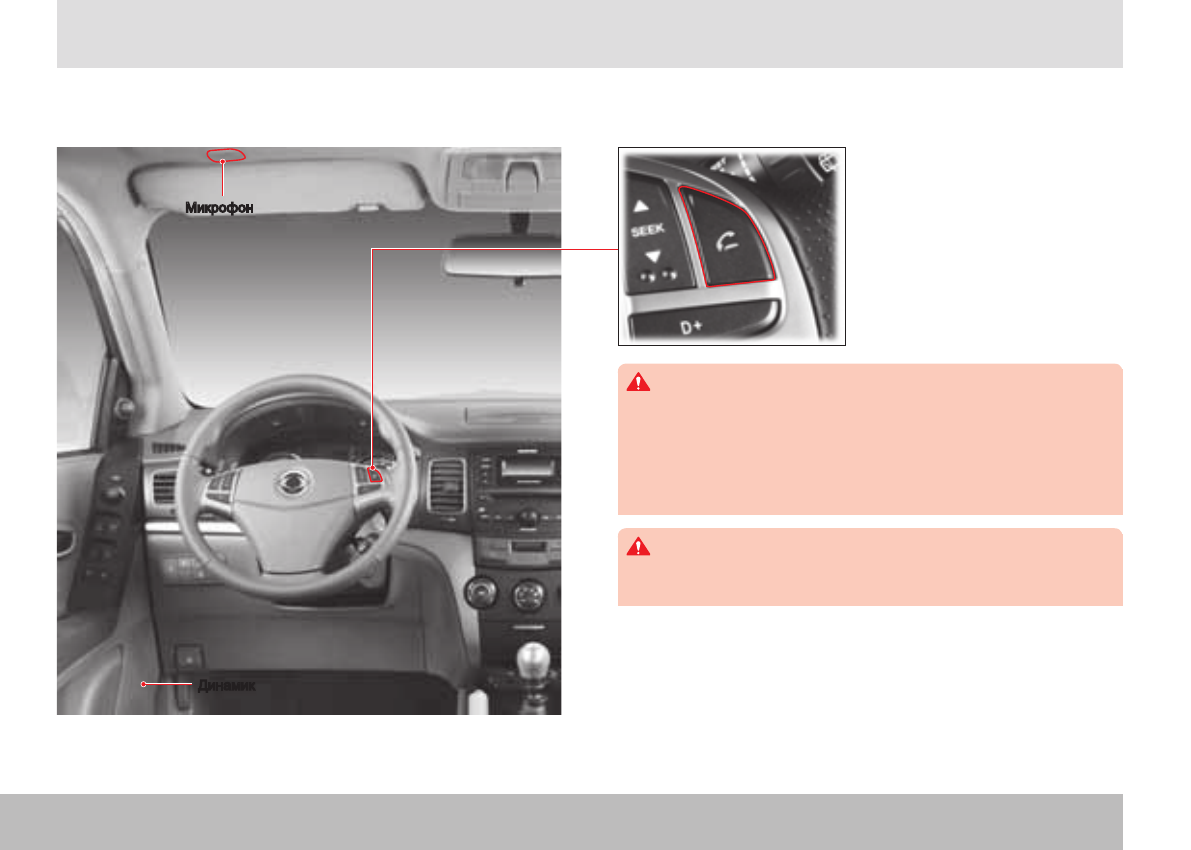 Микрофон

Динамик

SEEK

D+