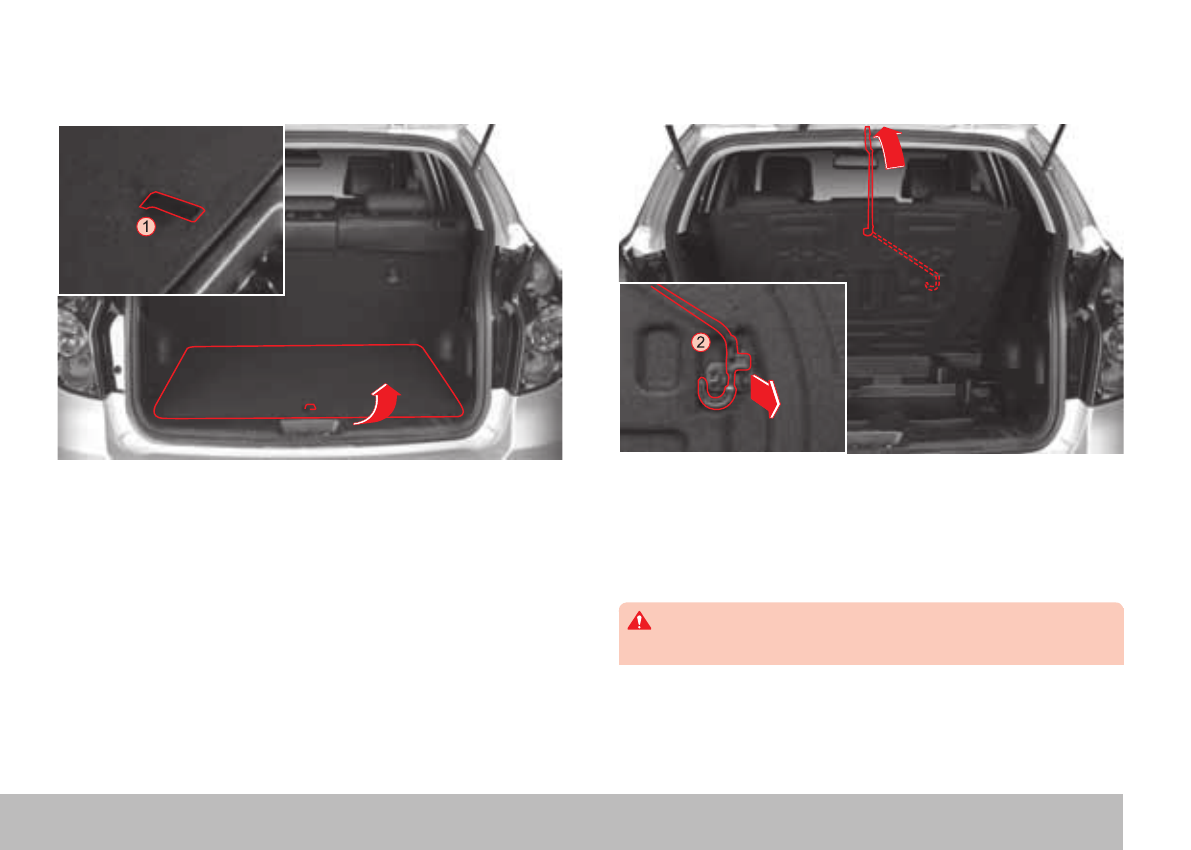 1

2