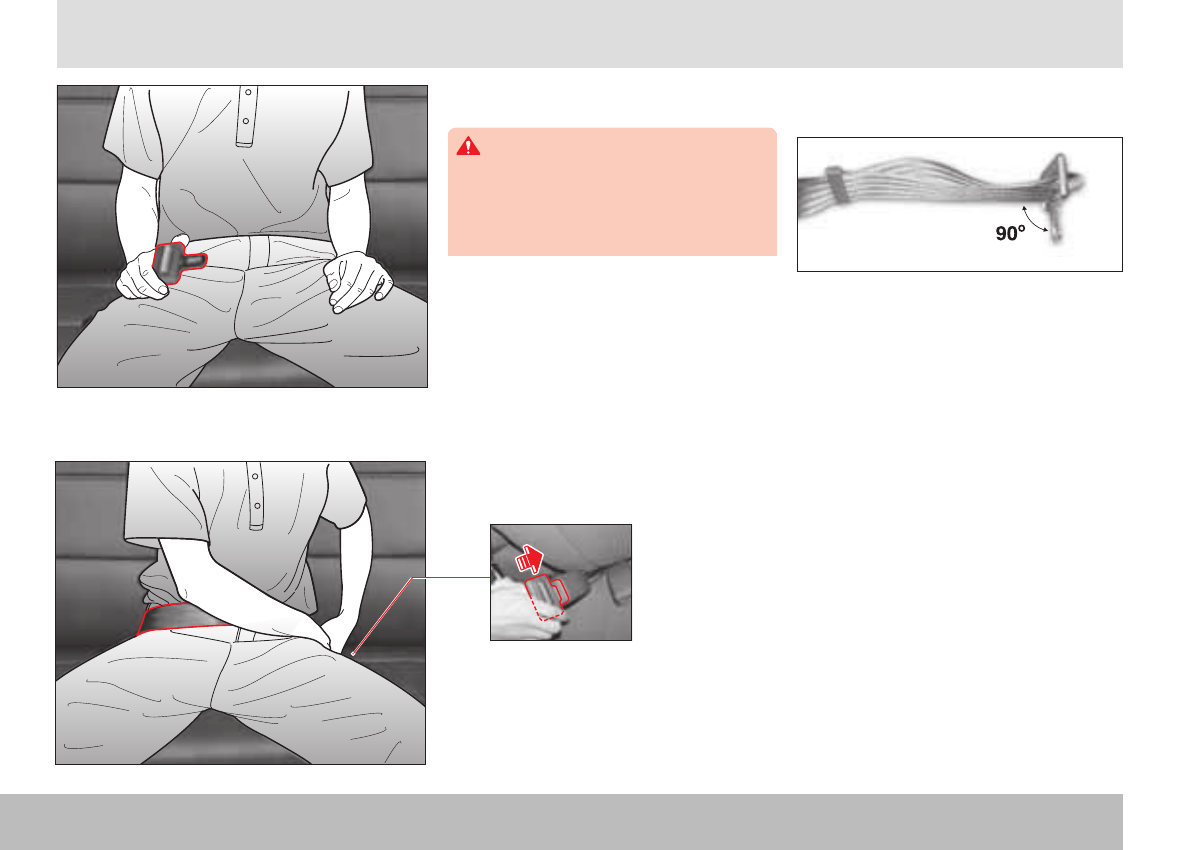 90°