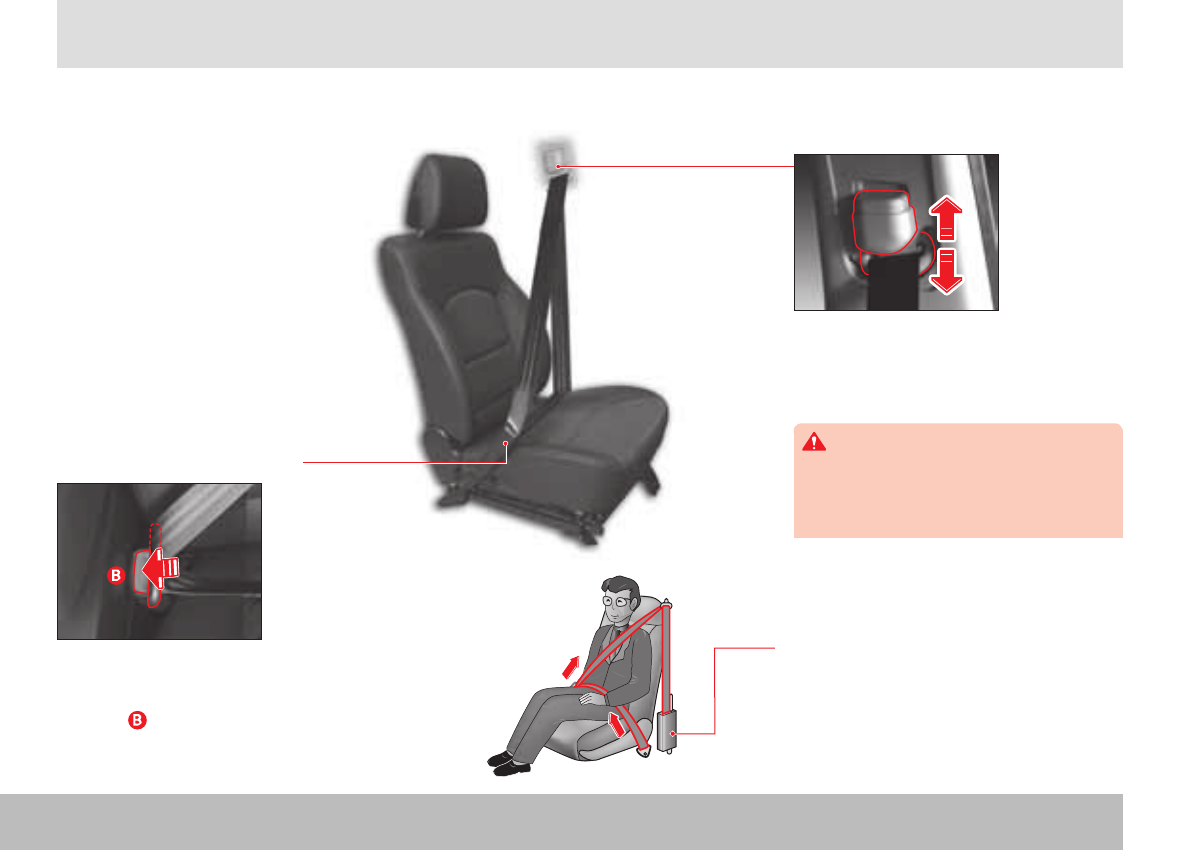 B

B