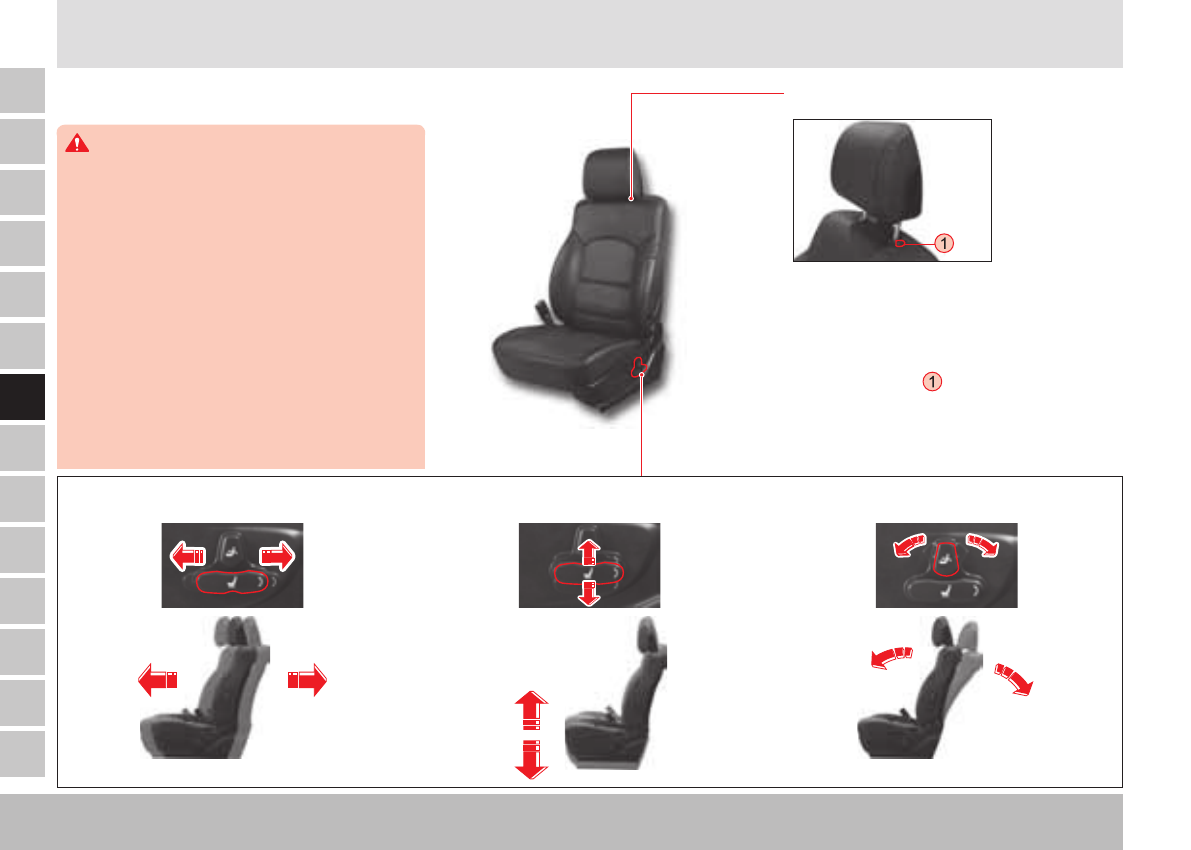 1

1