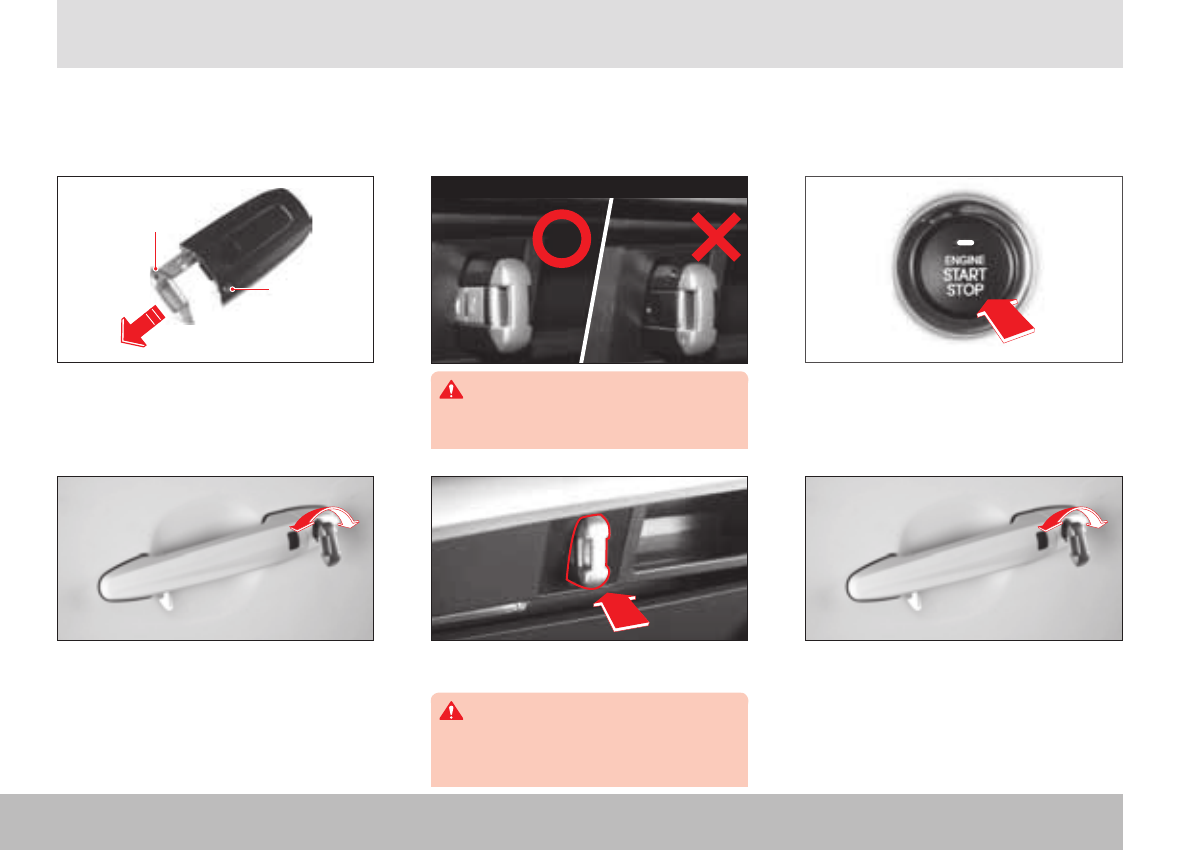 ENGINE
START
STOP