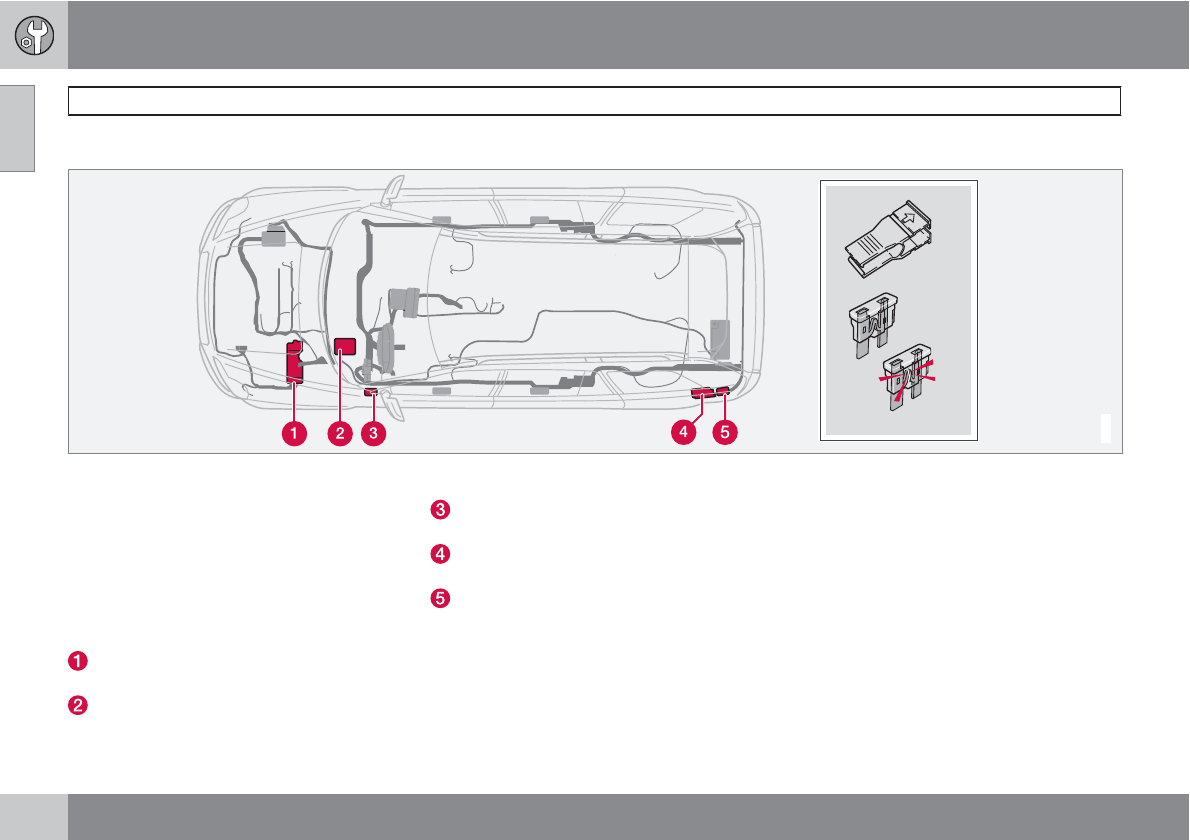 1 2 3 4 5

3

4

5

1

2