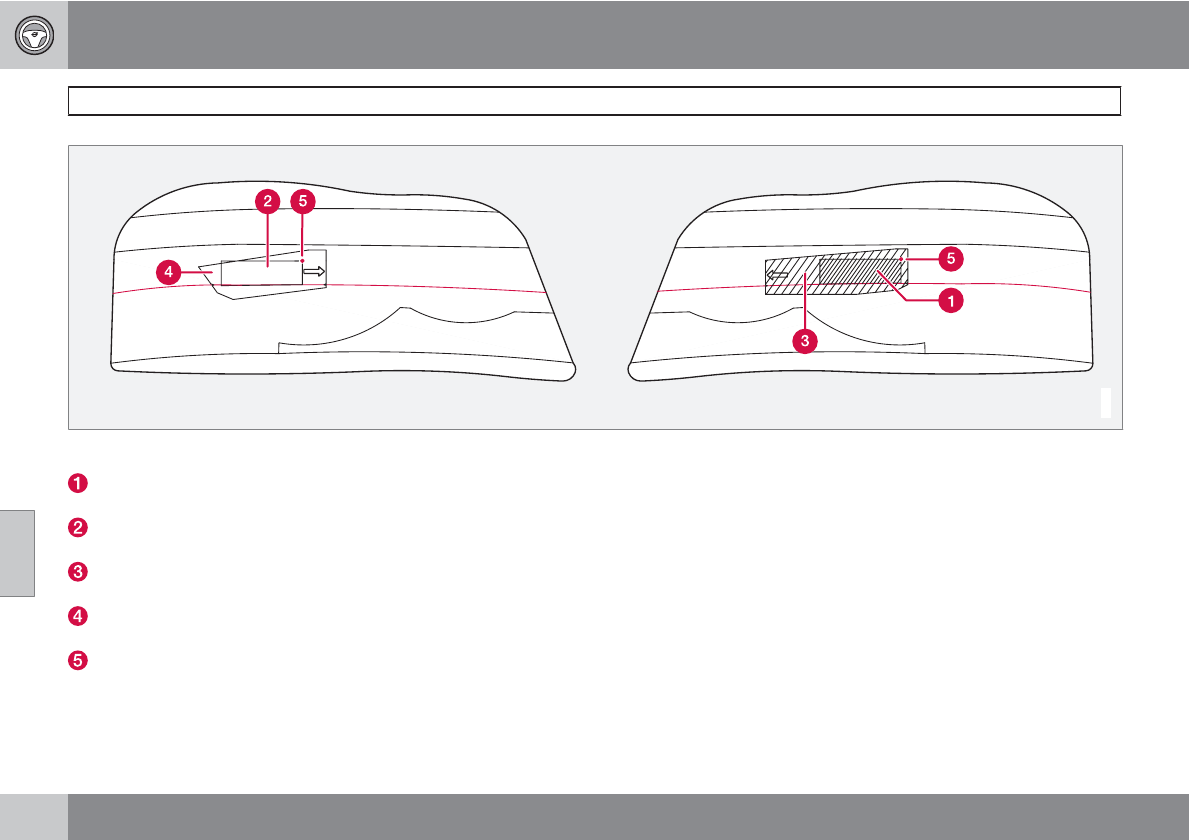 2 5
4
5
1
3
1
2
3
4
5