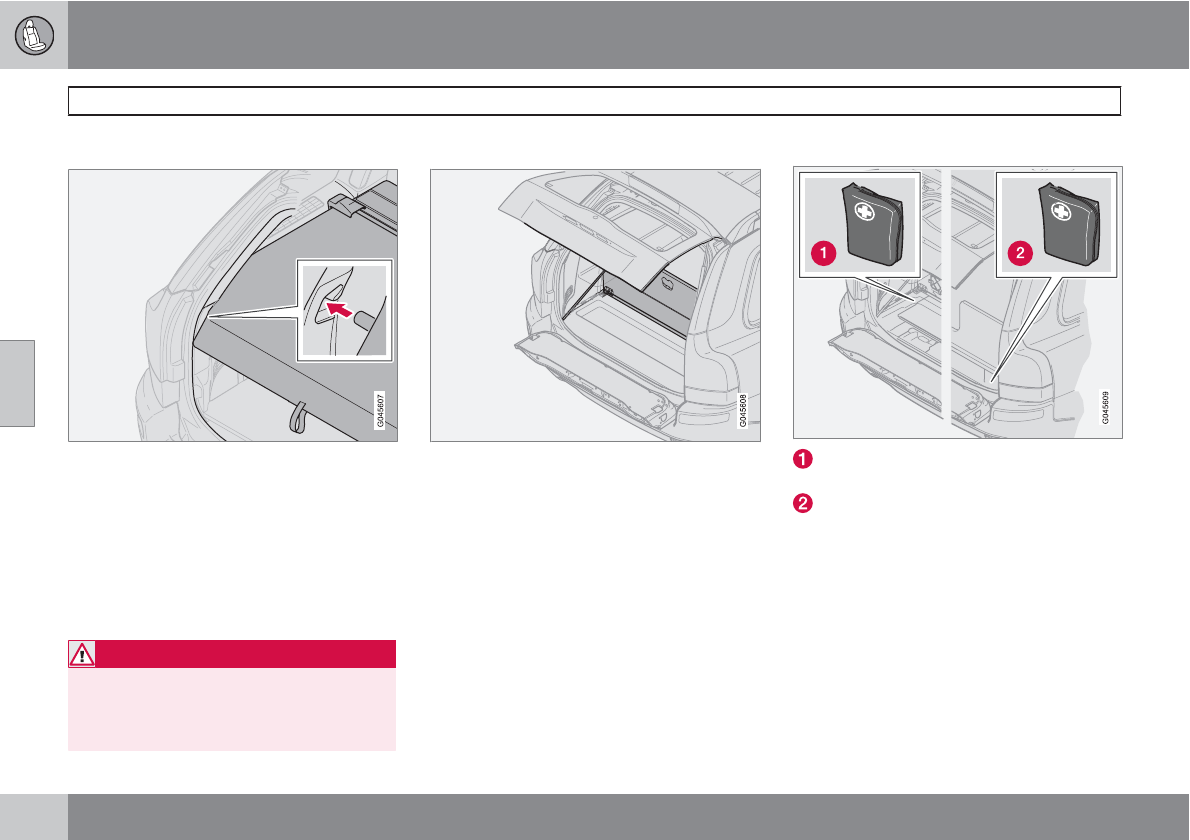 G045607

G045608

1

2

G045609

1

2