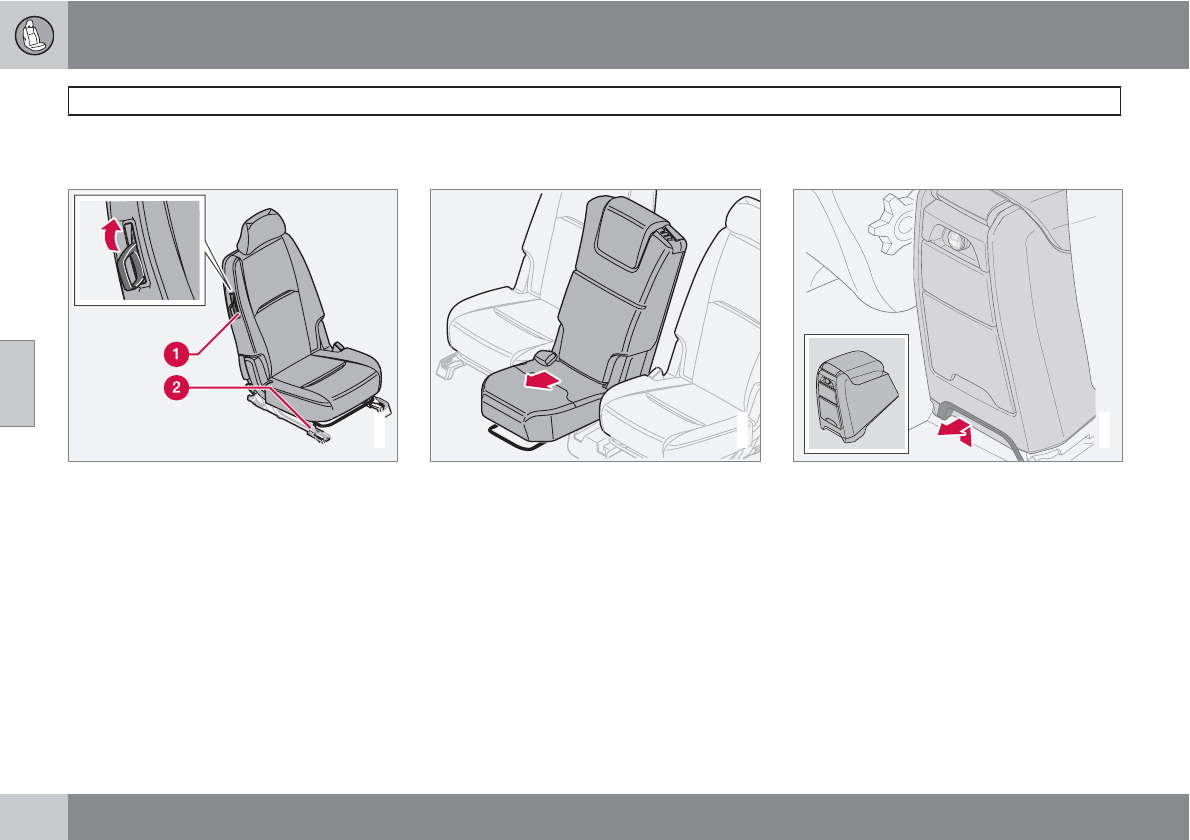 1

2