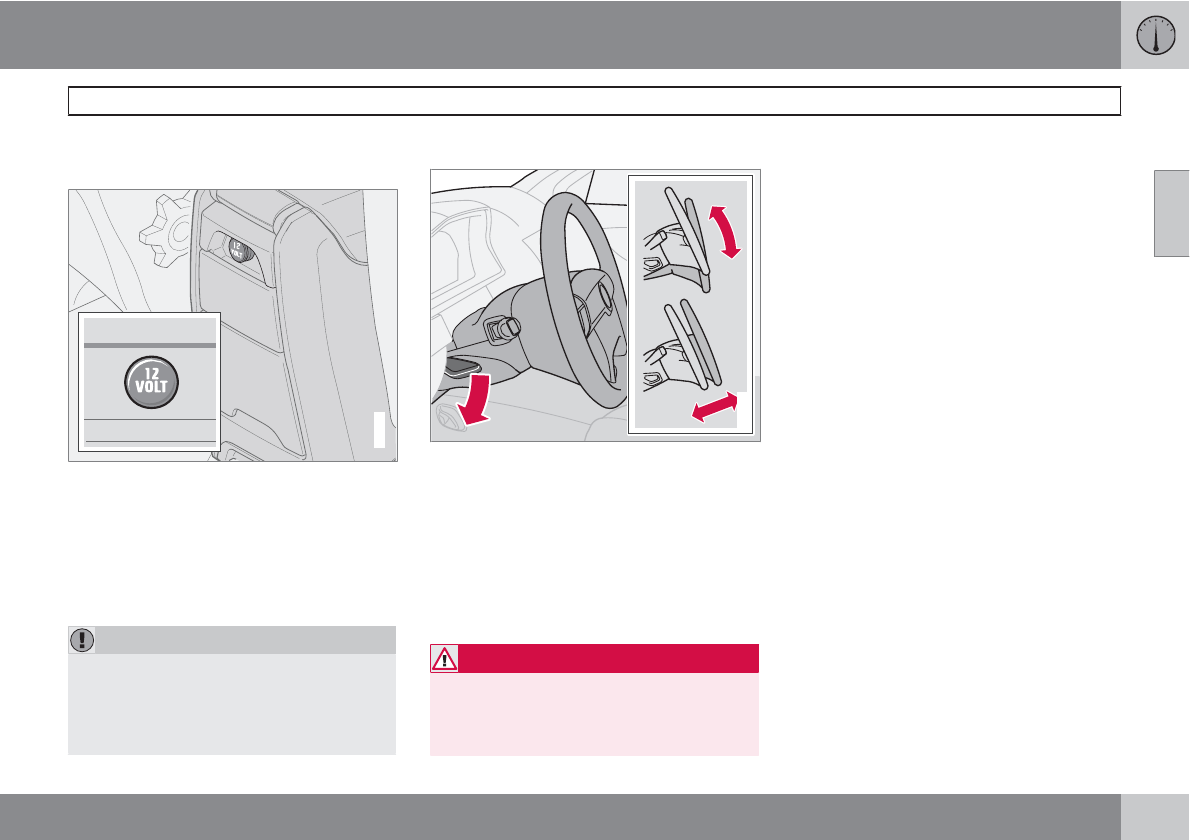 12
VOLT