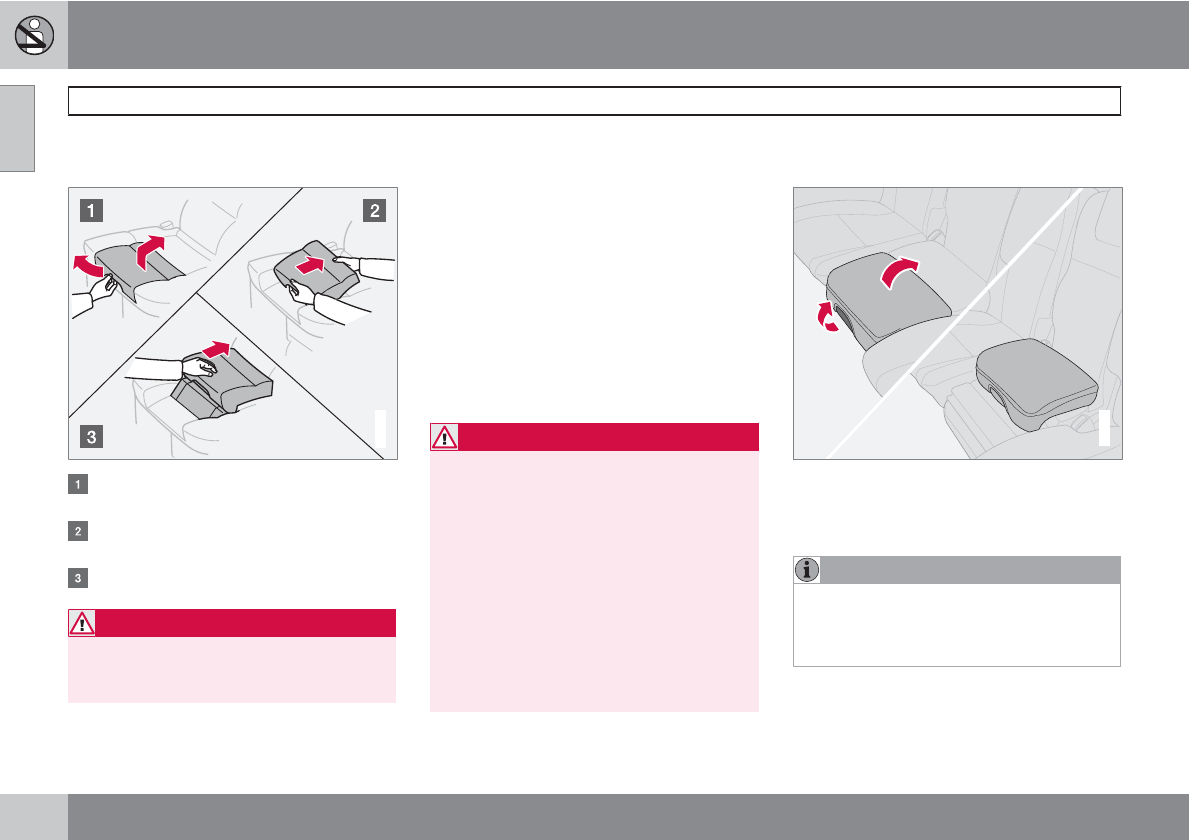 1

2

3

1

2

3