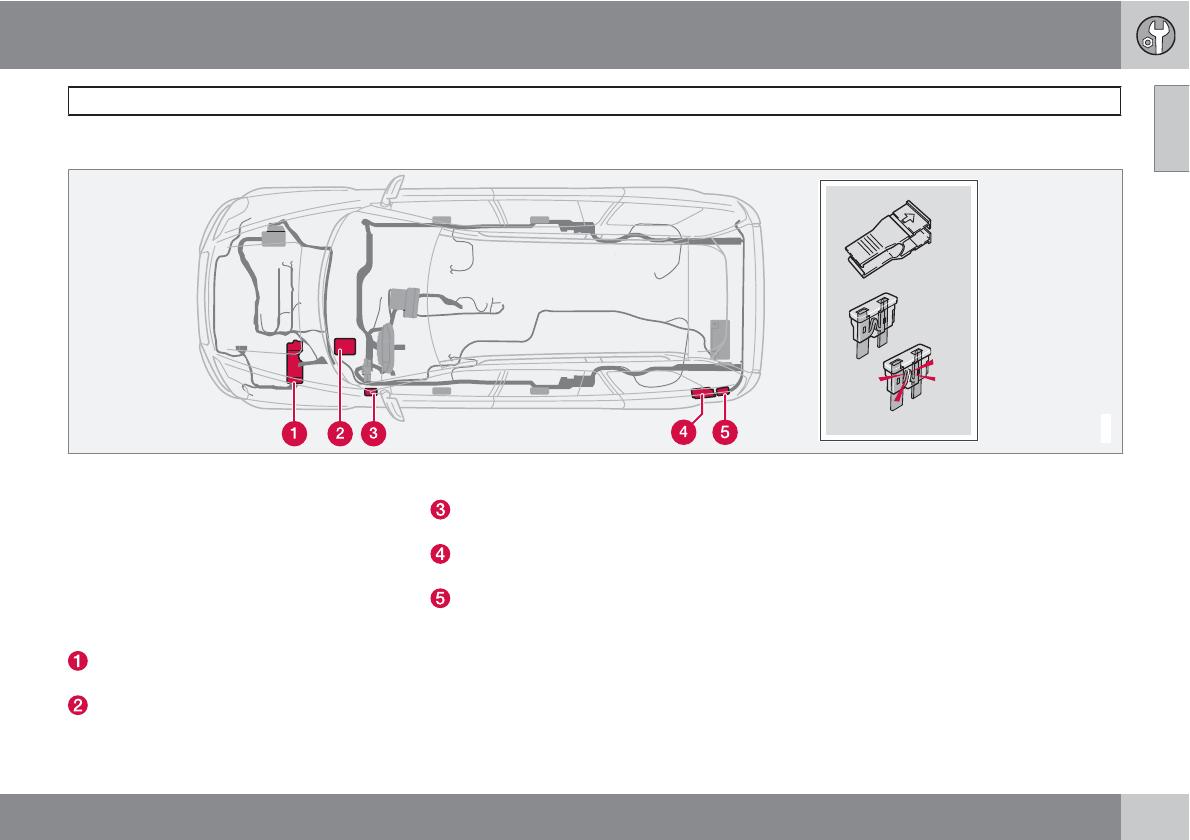 1 2 3 4 5

3

4

5

1

2