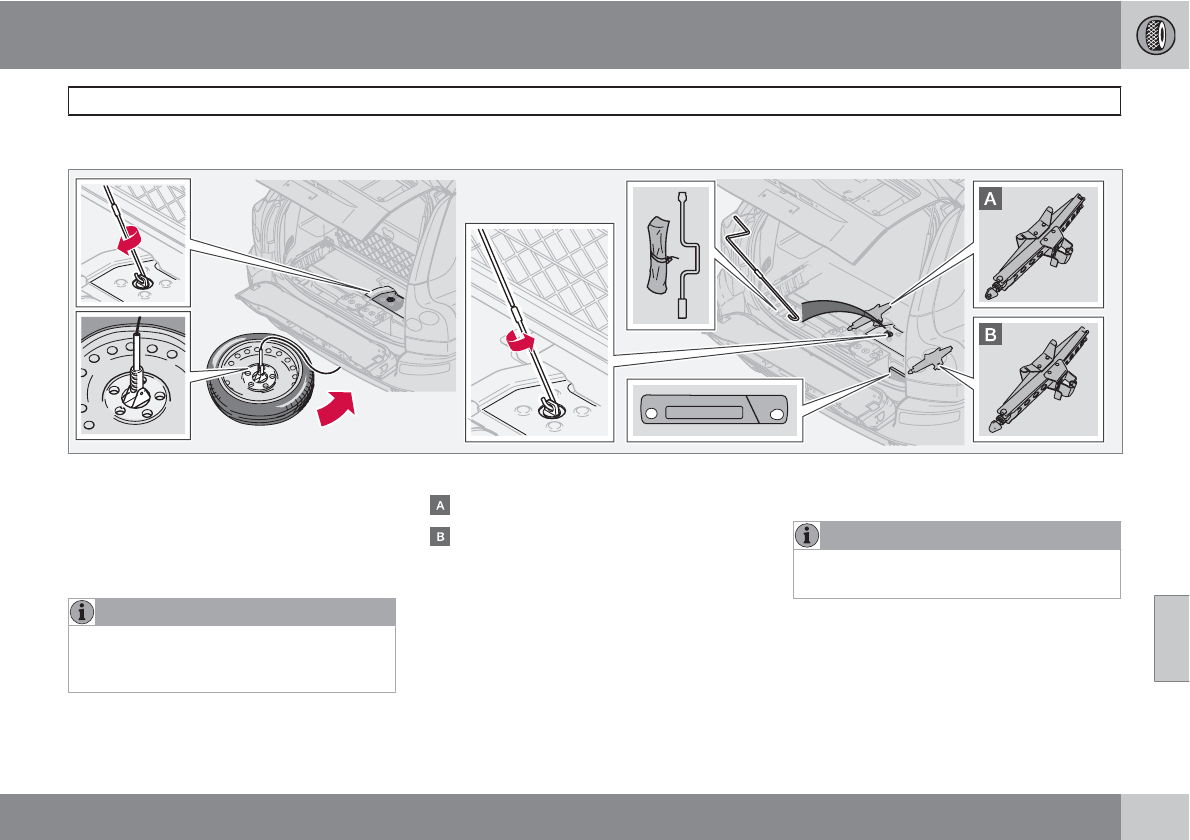 A

B

A

B