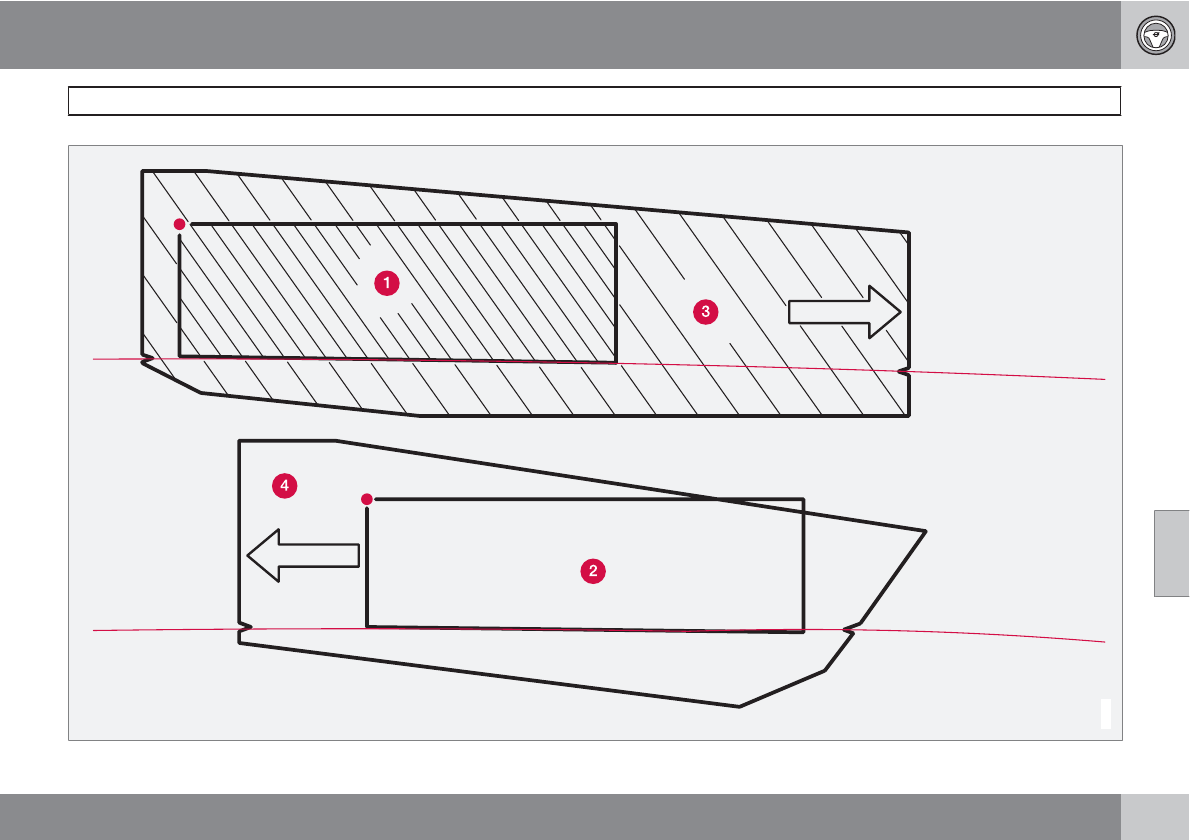 1

3

4

2