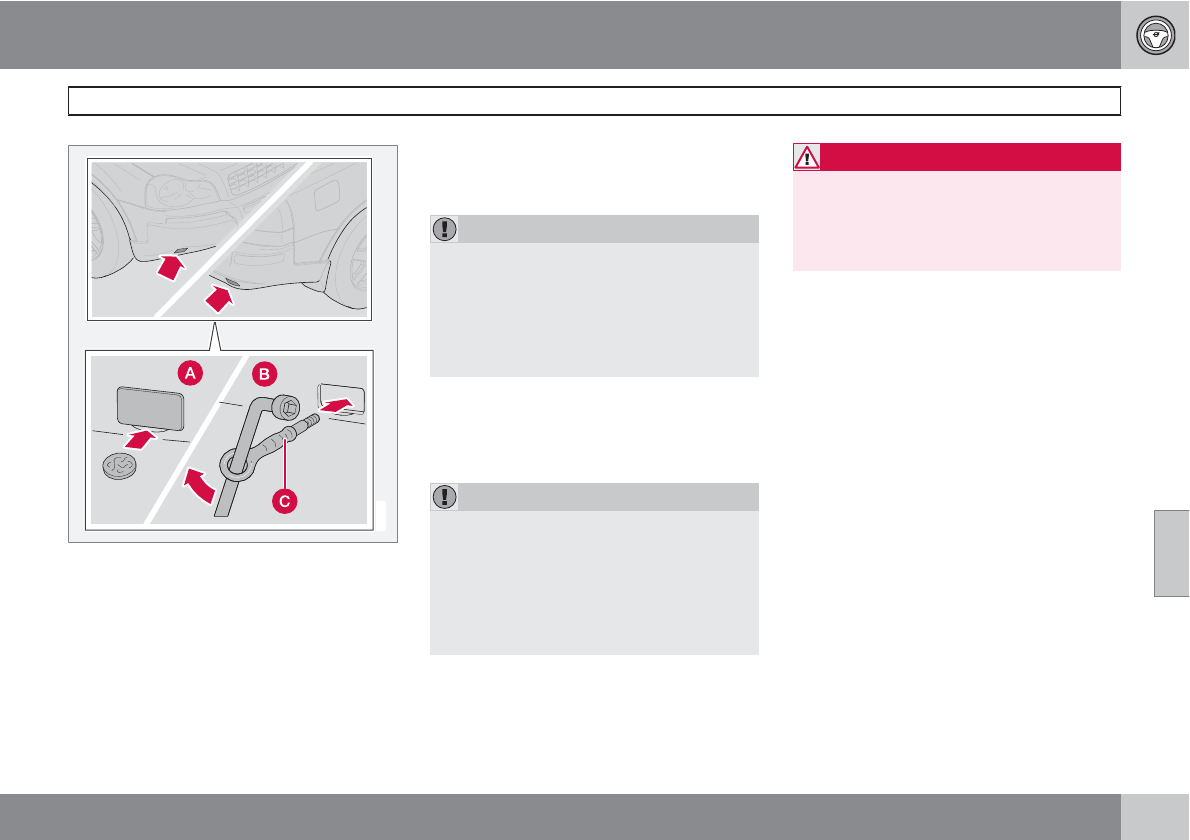 A

B

C