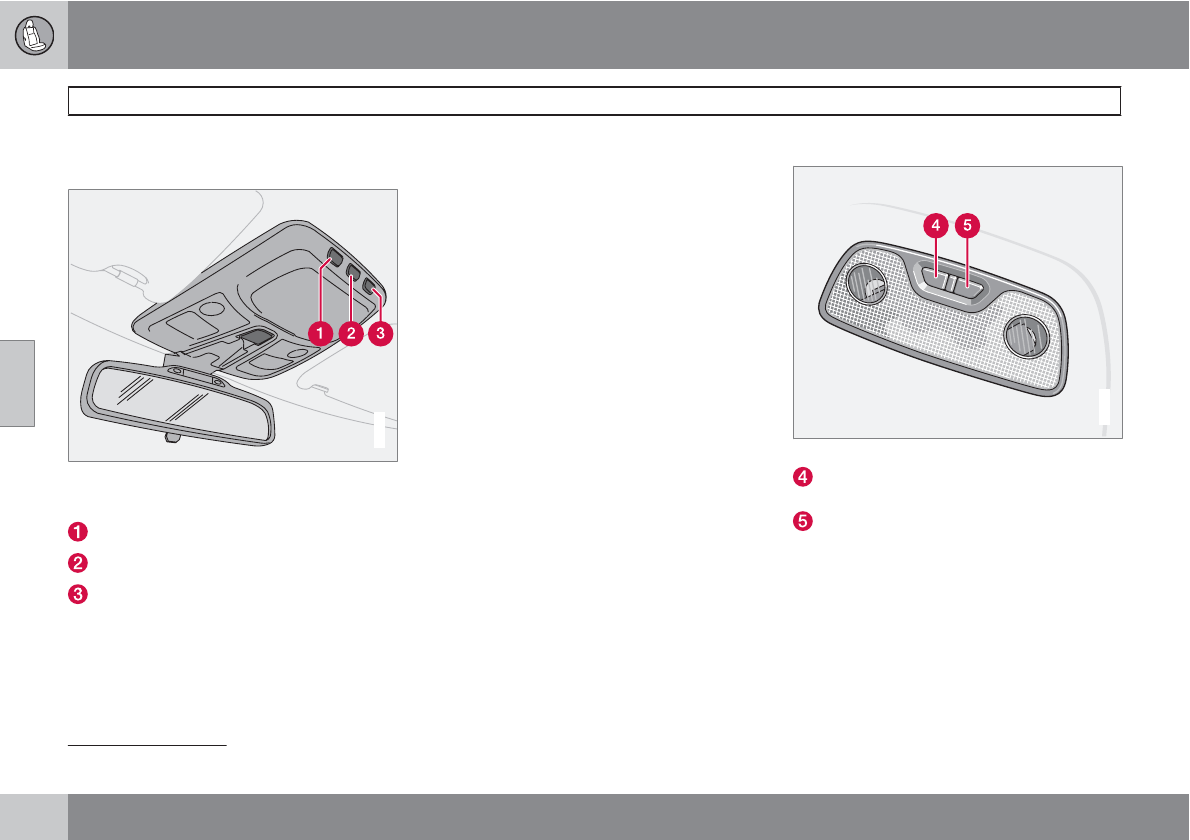 1 2 3

4 5

4

5

1

2

3