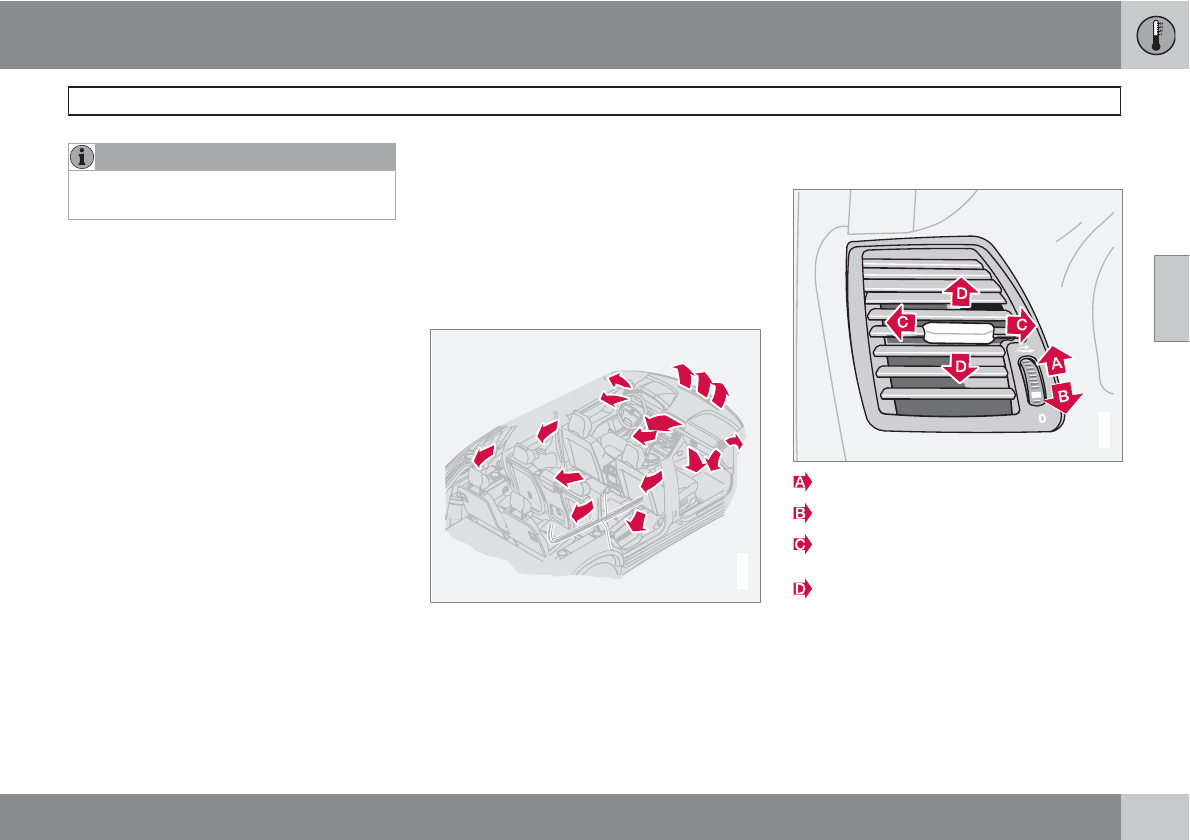 D
C
C
D
A
B
0
A
B
C
D