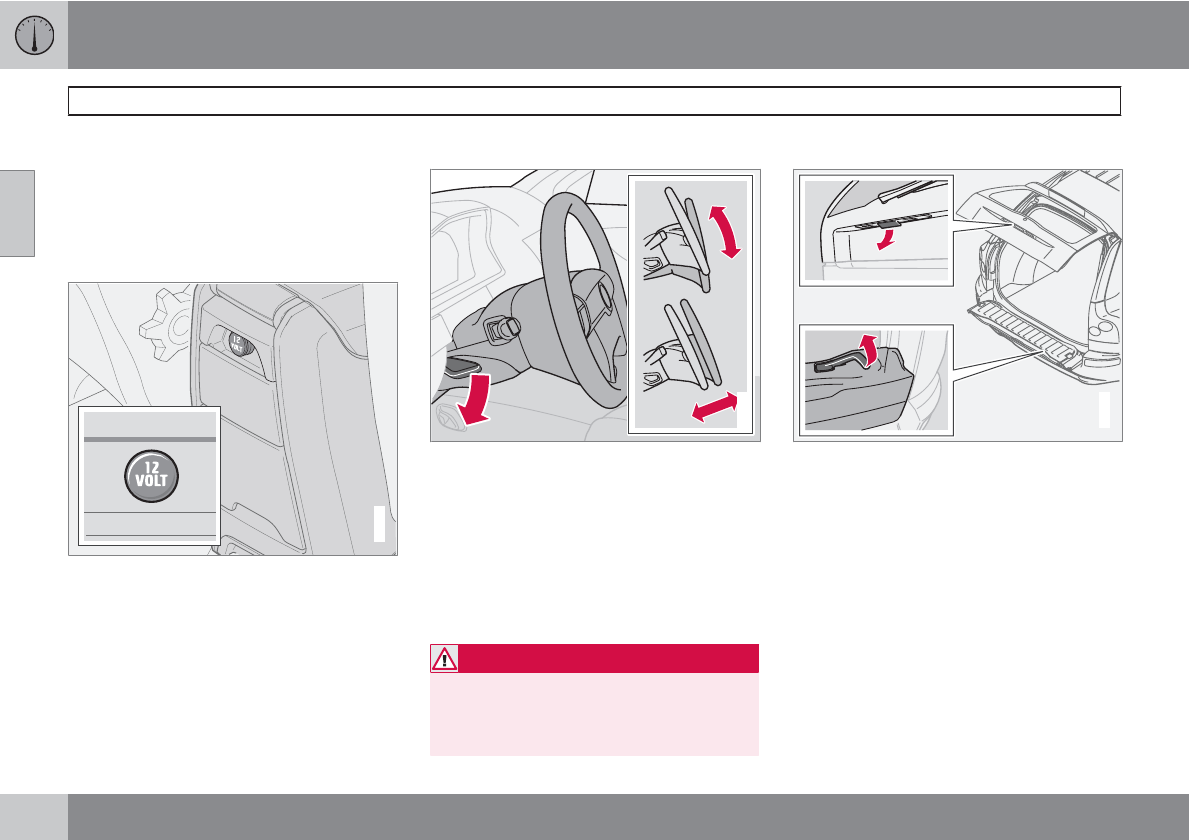 12
VOLT

12
VOLT