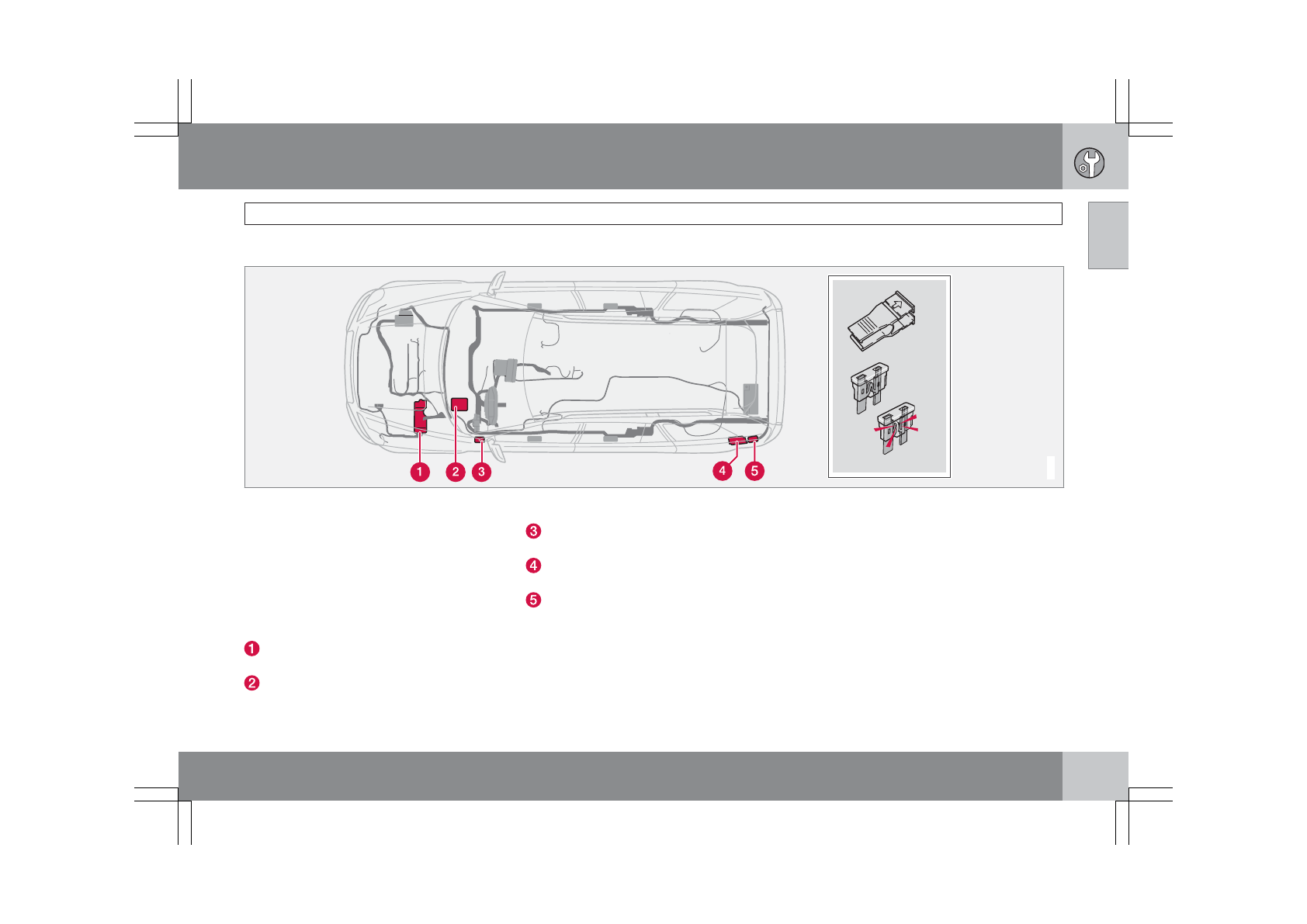 1 2 3 4 5

3

4

5

1

2