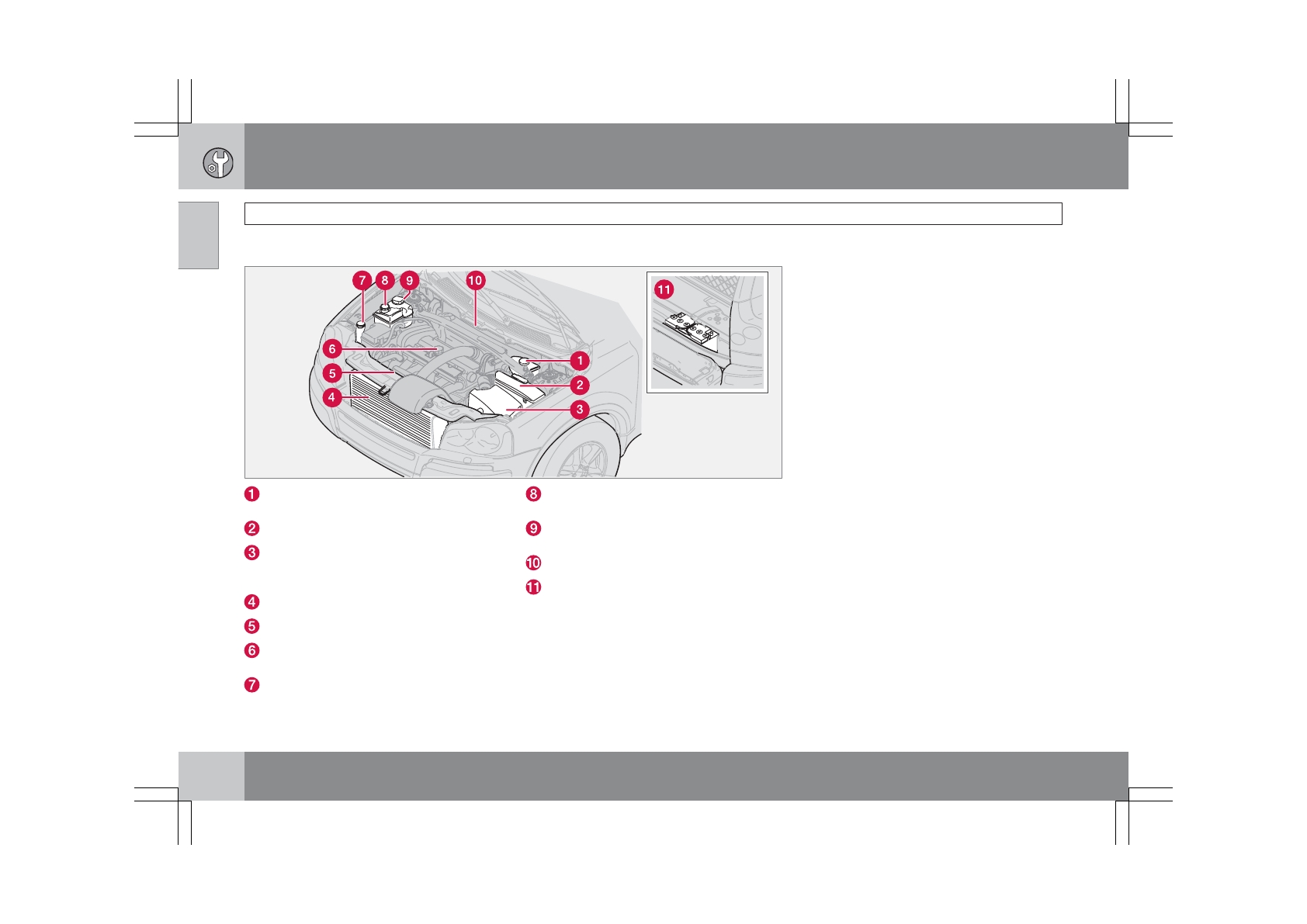 7 8 9 10

6

5

4

1

2

3

11

1

2

3

4

5

6

7

8

9

10

11