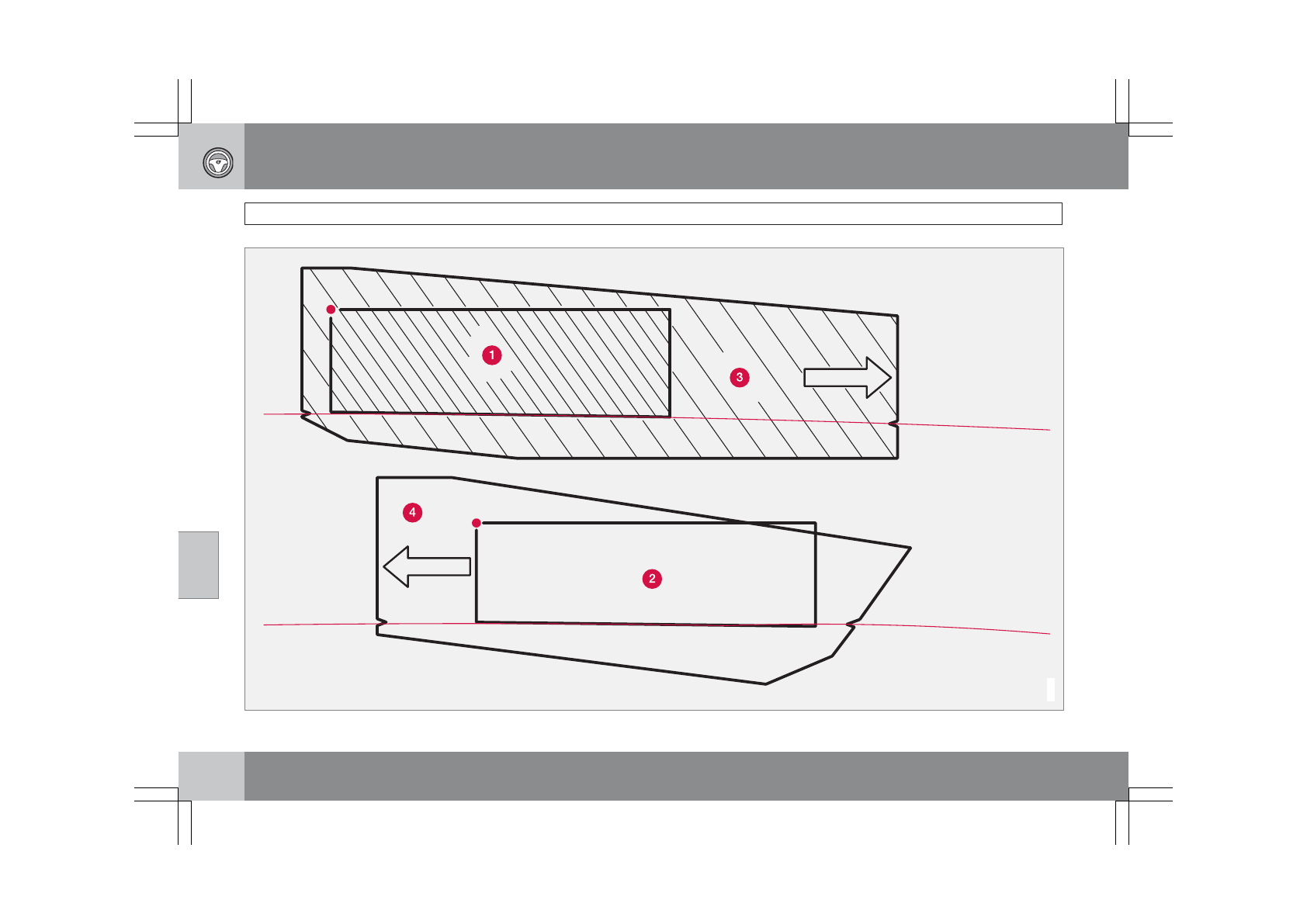 1

3

4

2