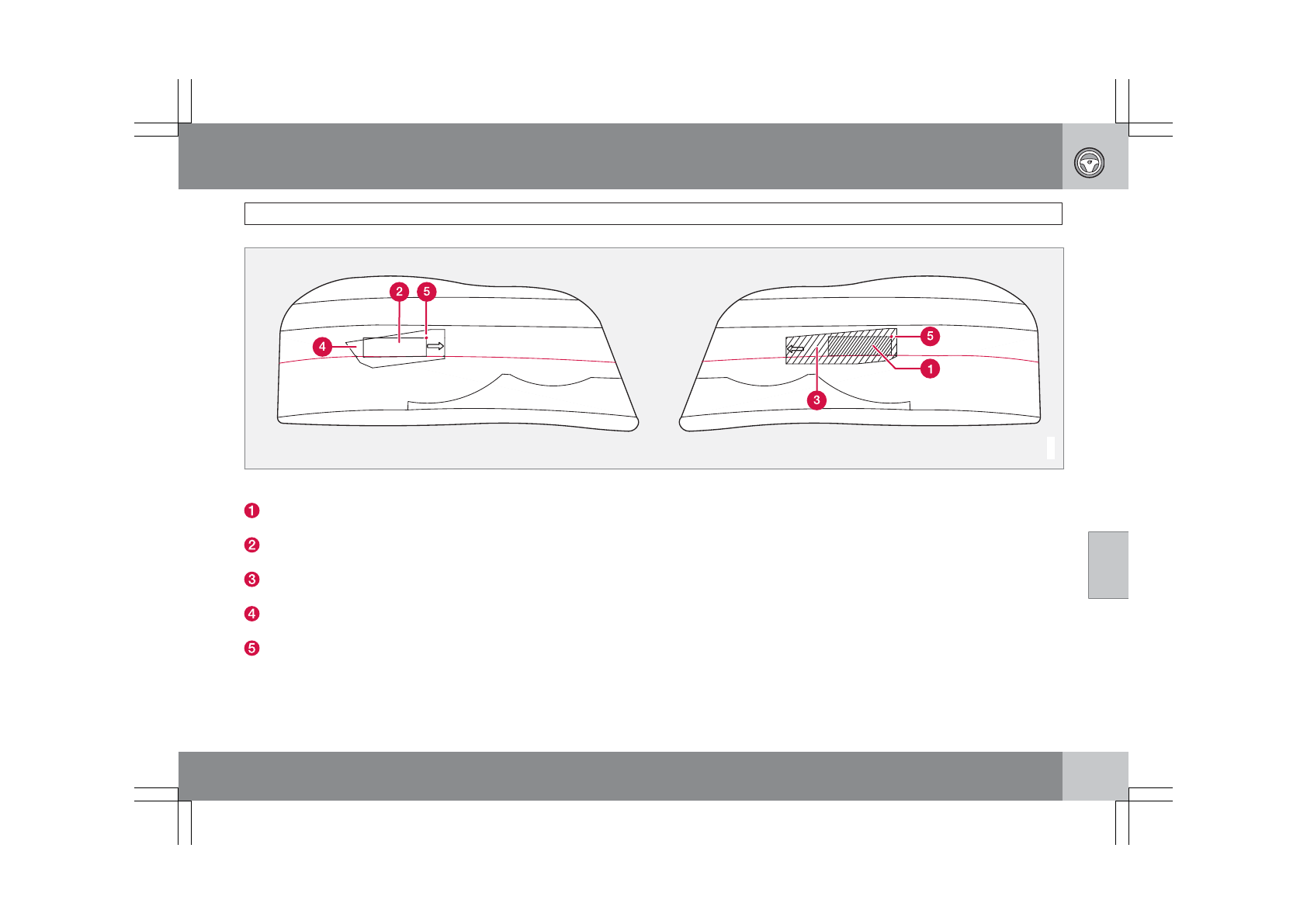 2 5

4

5

1

3

1

2

3

4

5