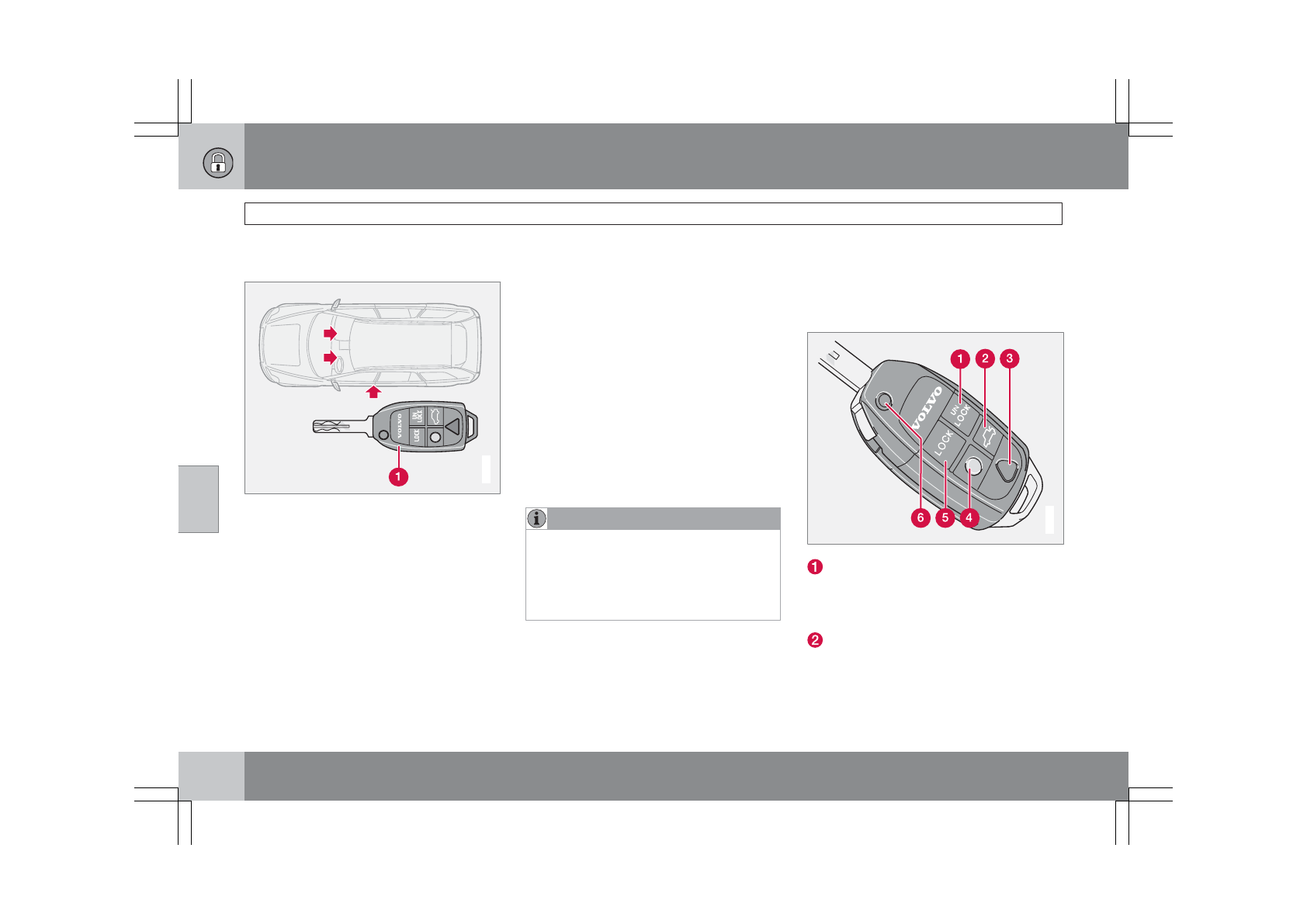 VOLVO
UN LOCK
LOCK
1

1 2 3
VOLVO
UN LOCK
LOCK
6 5 4

1

2