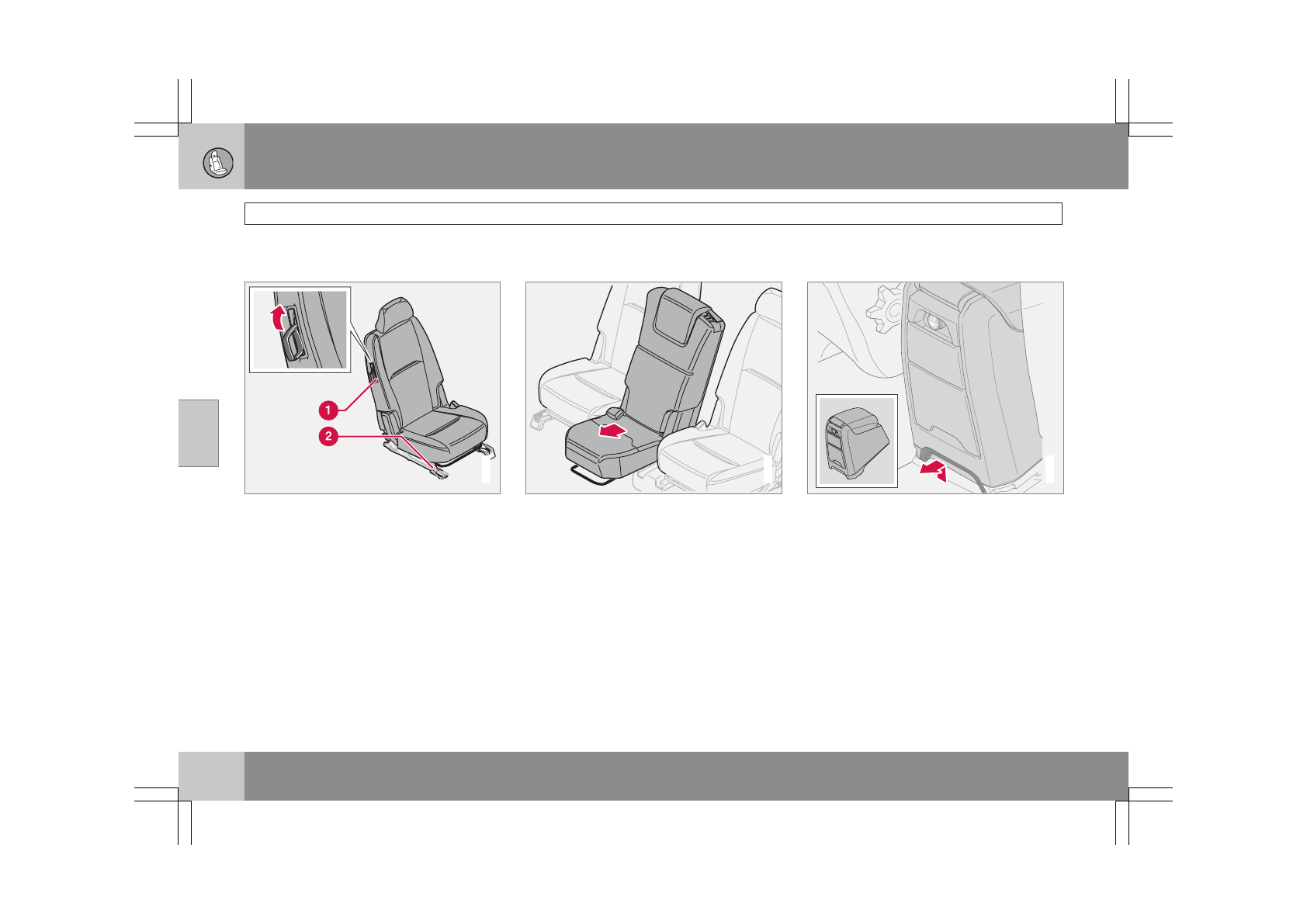 1

2