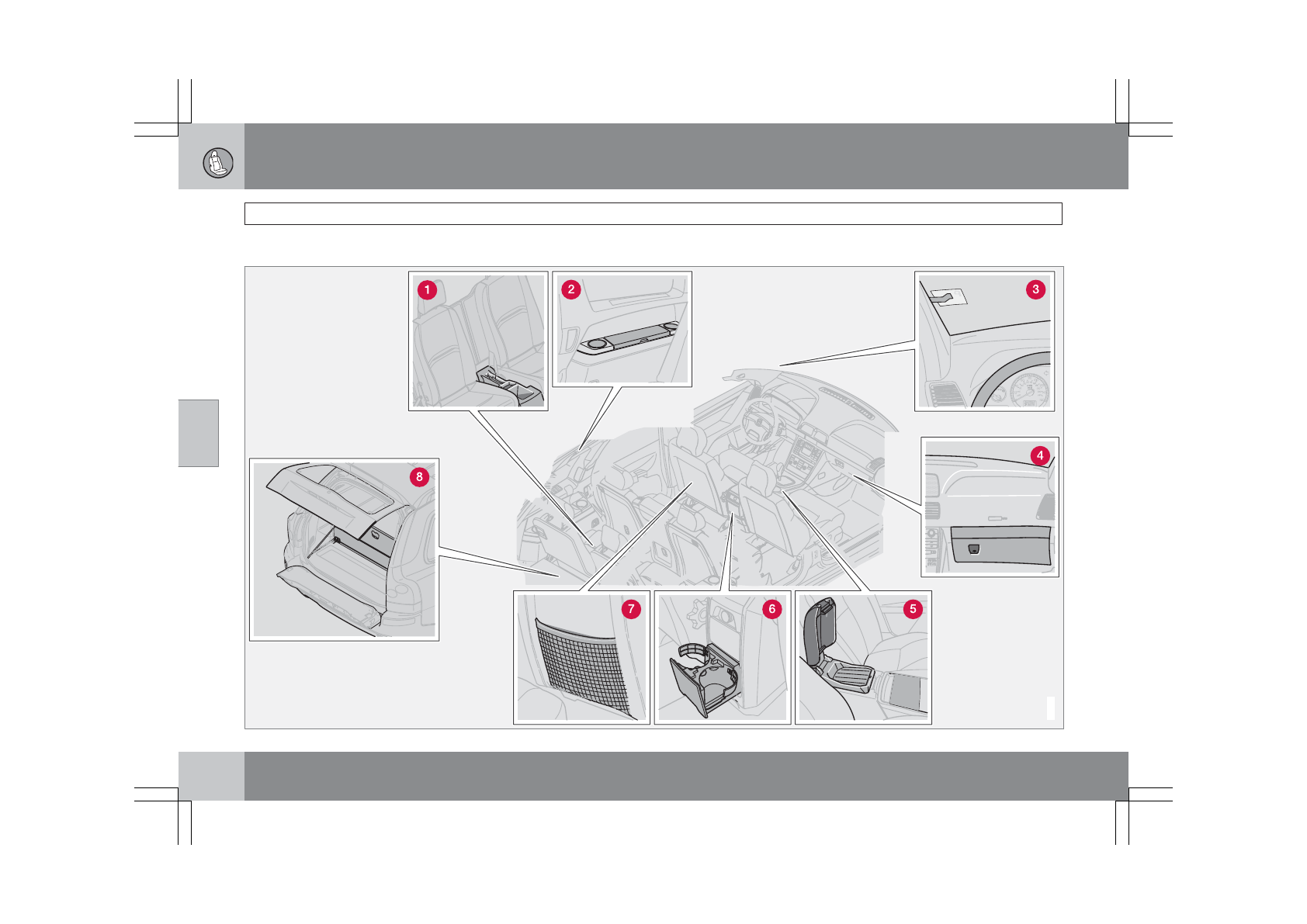 1

2

3

4

8

7

6

5