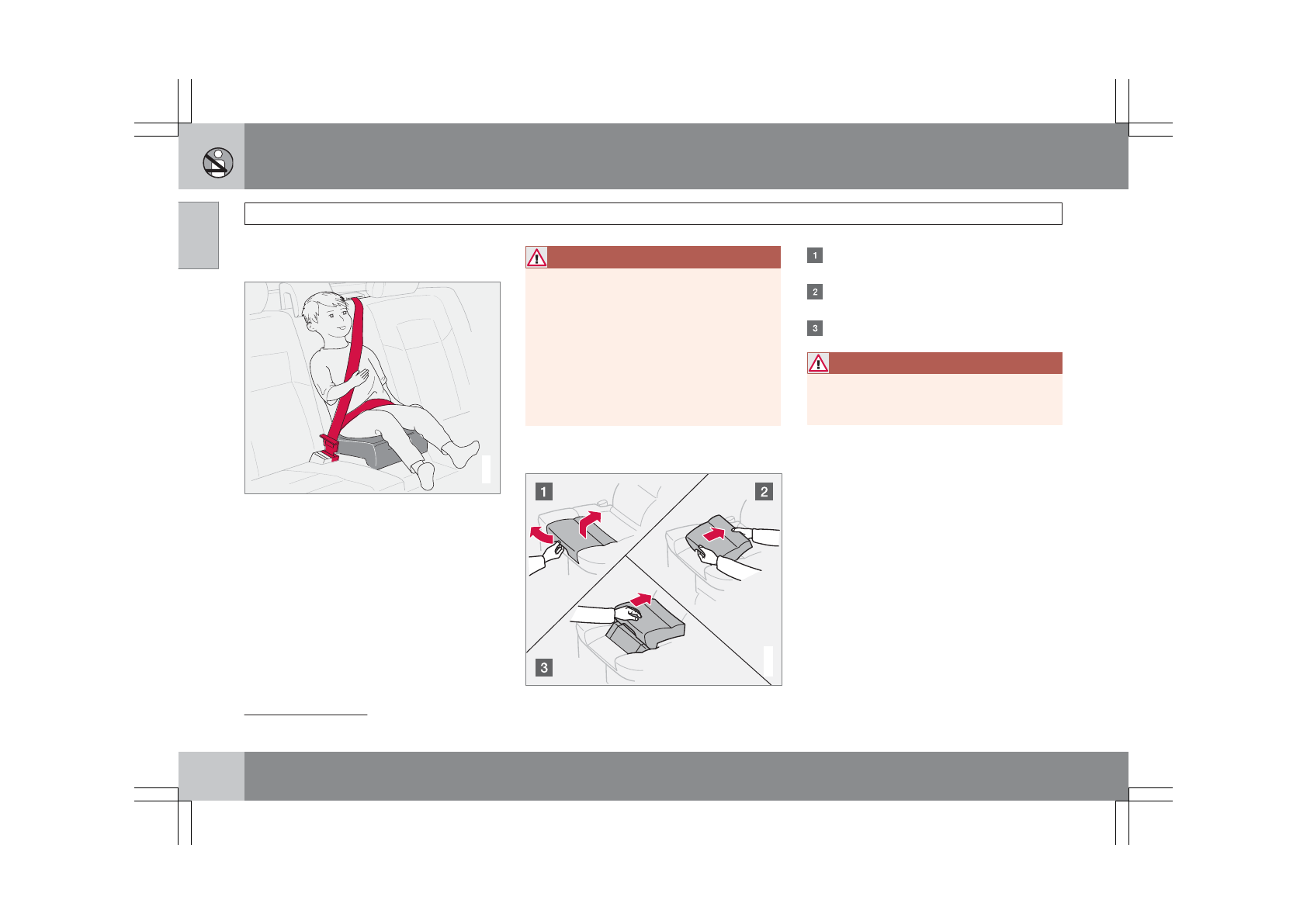 1

2

3

1 2

3