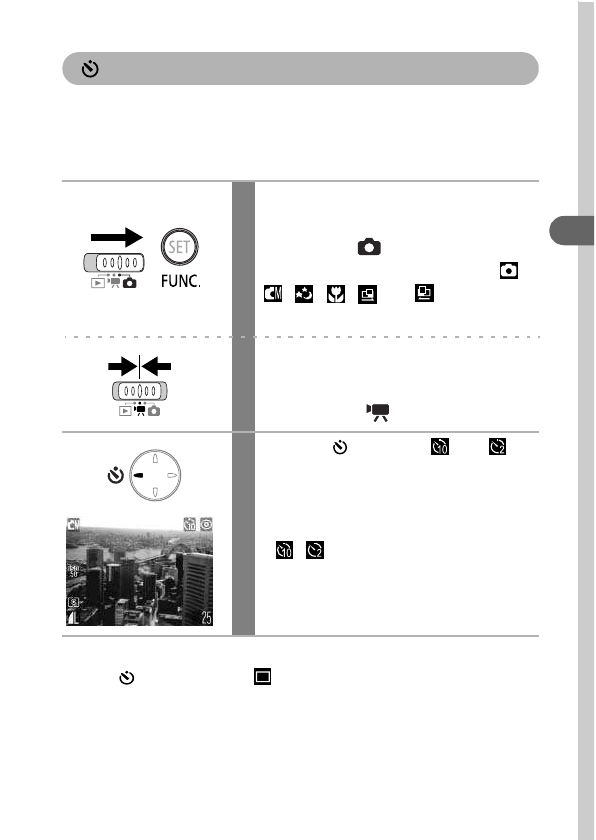 SET

FUNC.

25