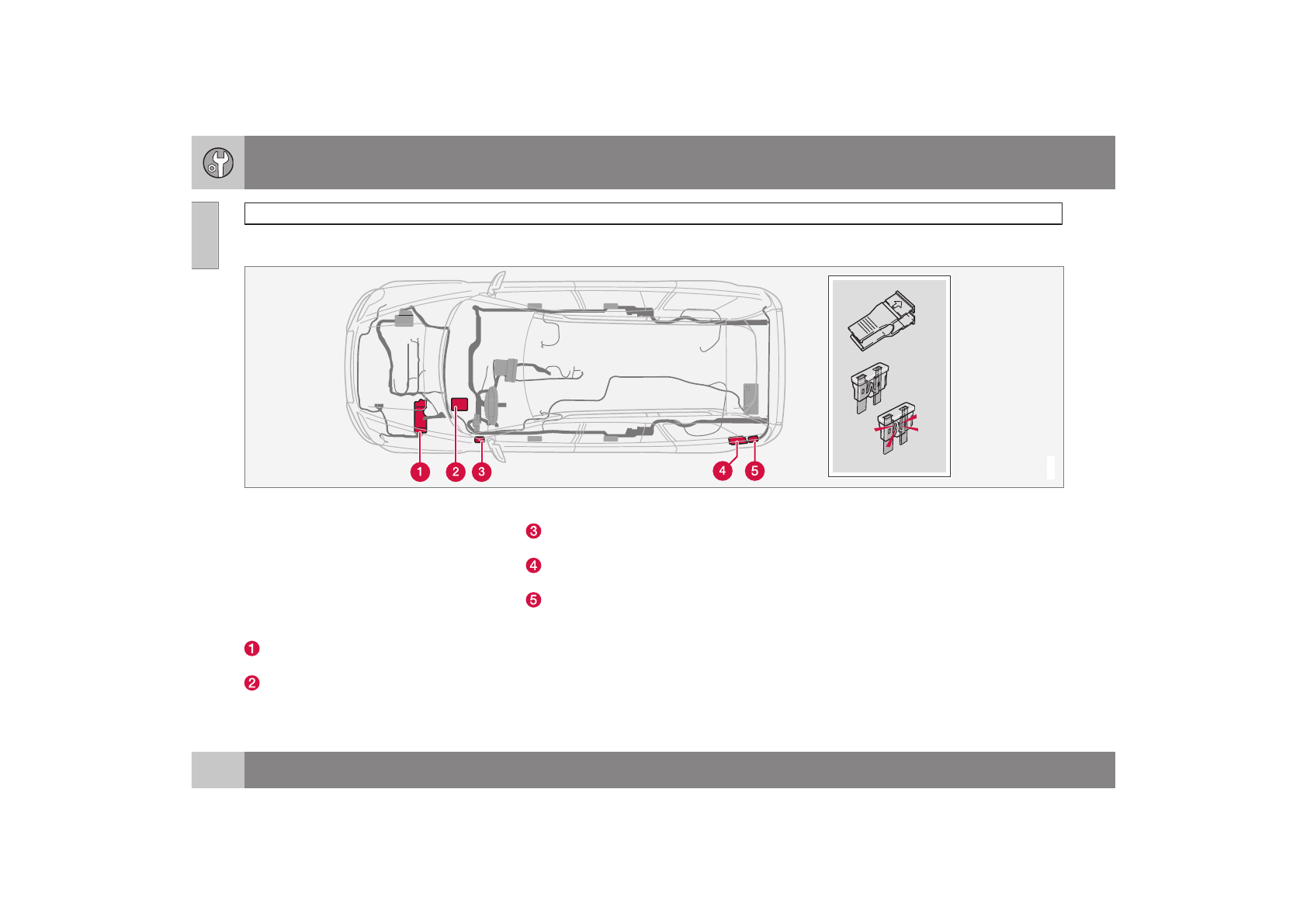 1 2 3 4 5

3

4

5

1

2