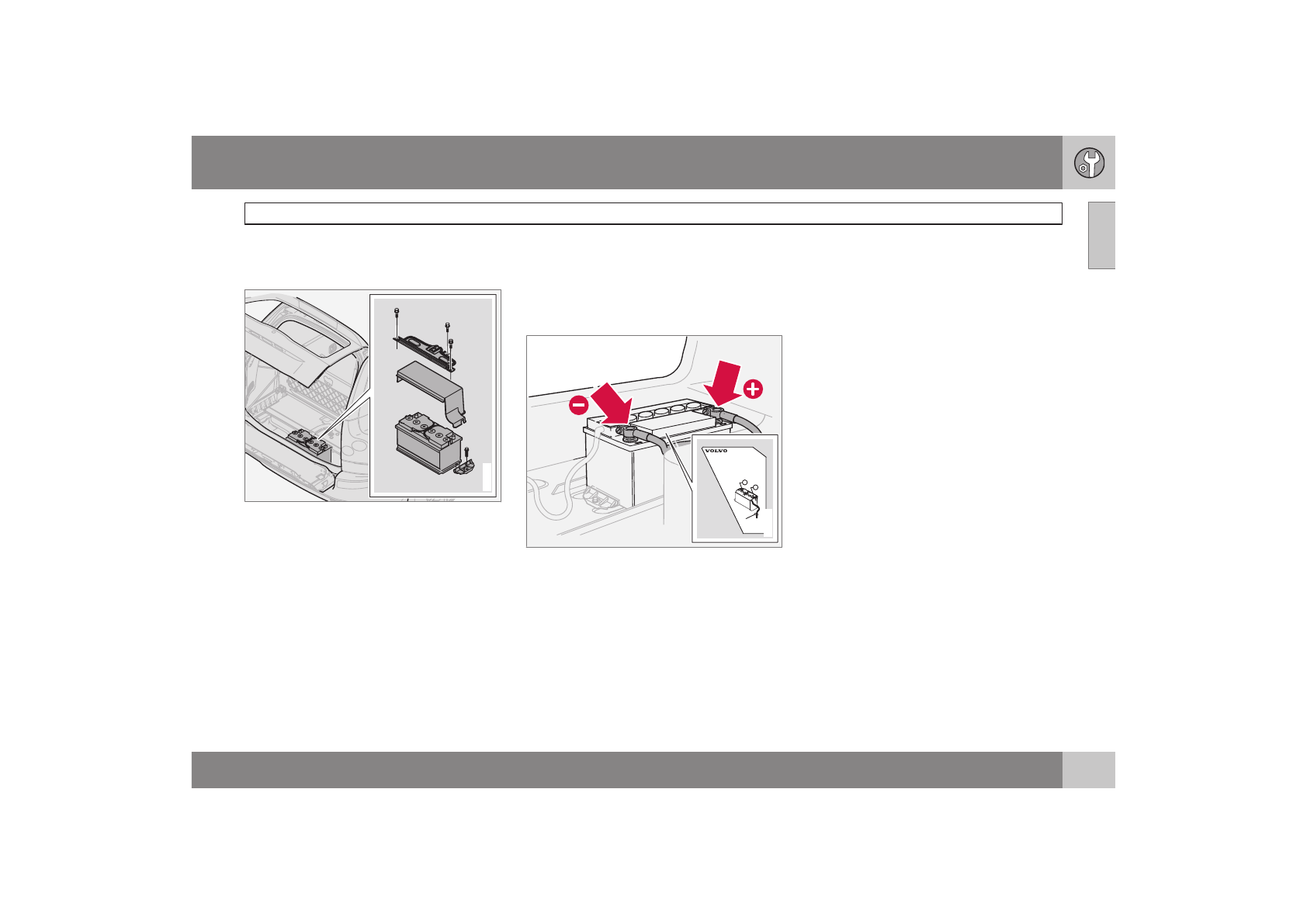 VOLVO