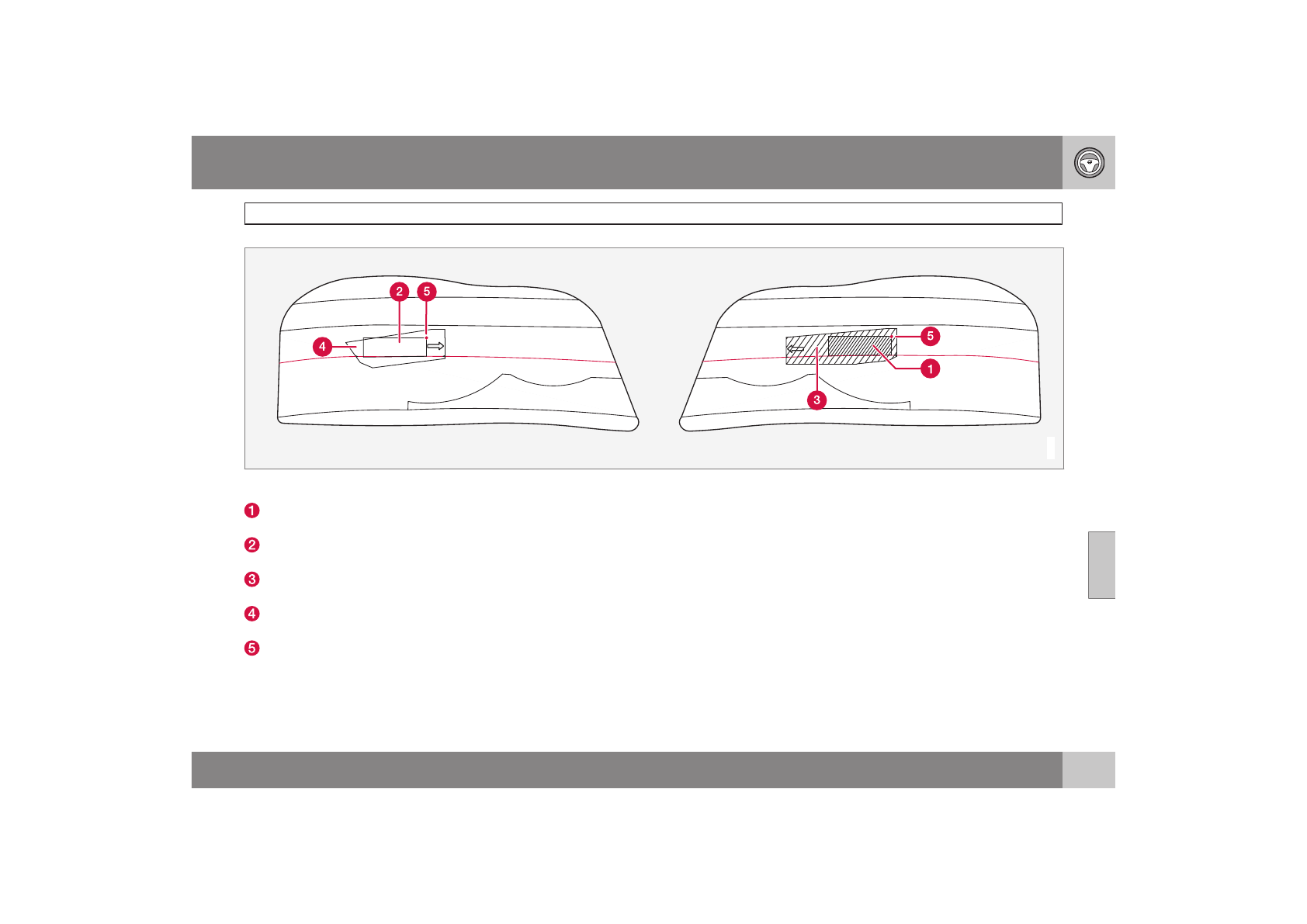 2 5
4
5
1
3

1

2

3

4

5