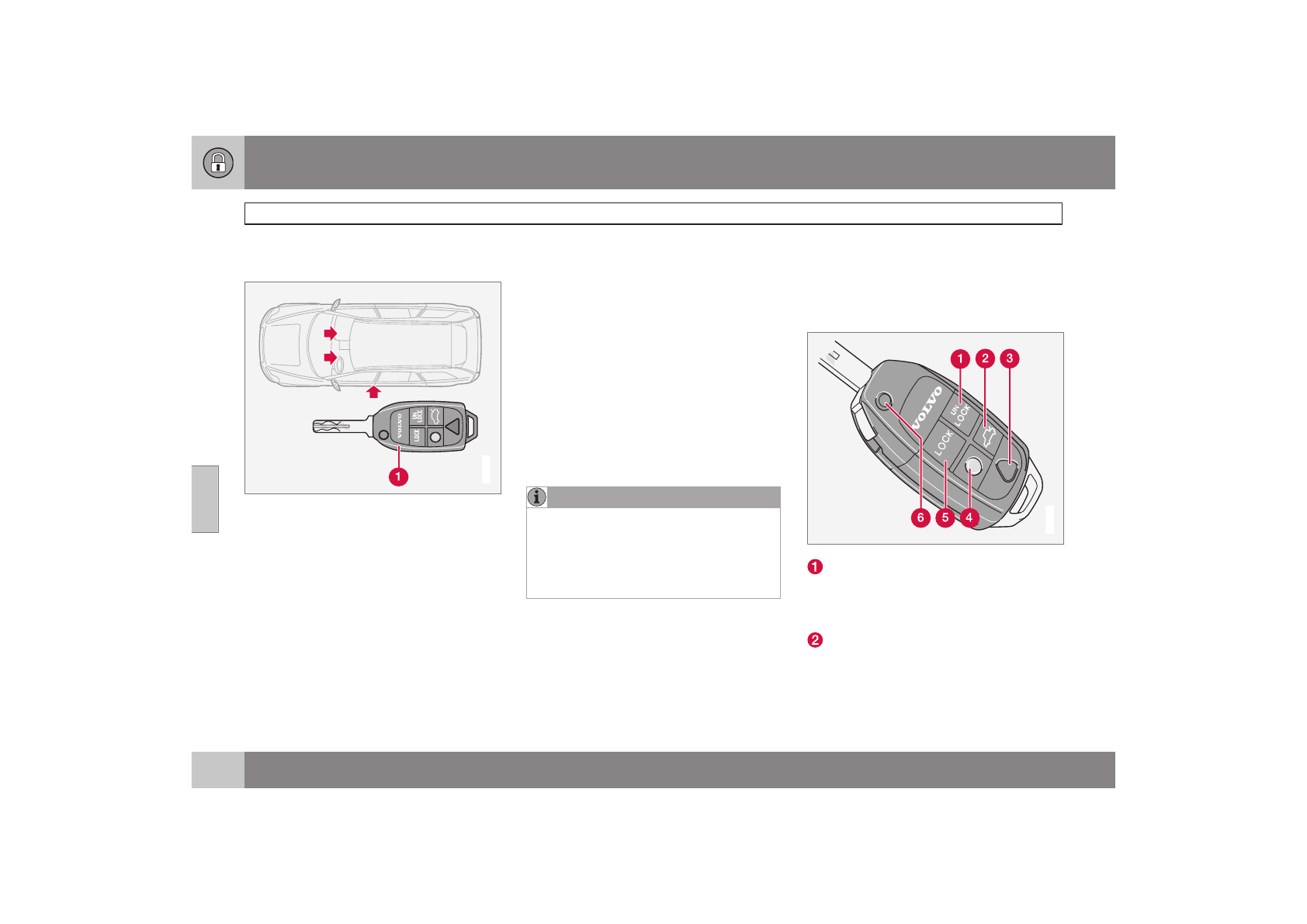 VOLVO
UN LOCK
LOCK

1

1 2 3

VOLVO
UN LOCK
LOCK

6 5 4

1

2