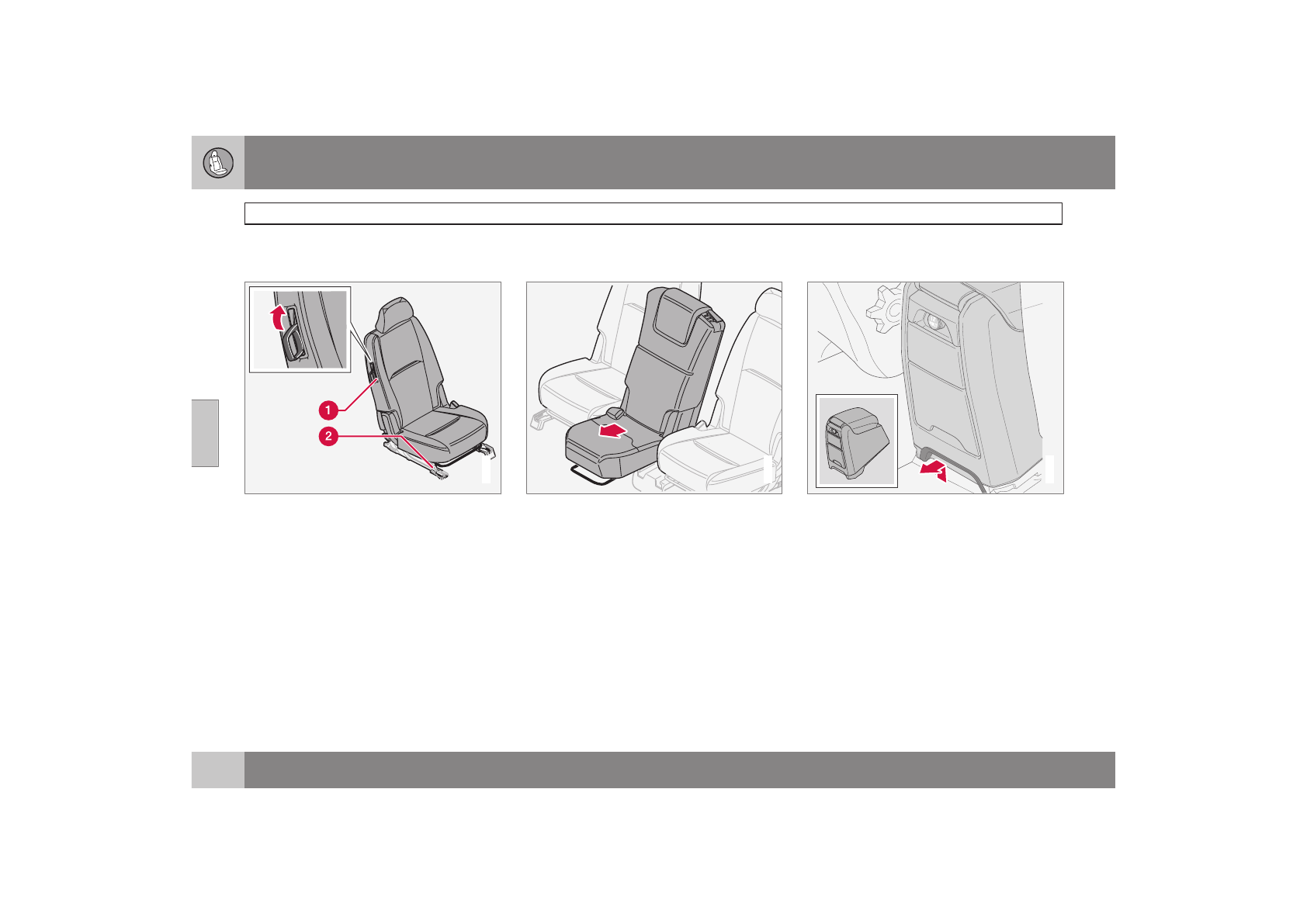 1

2