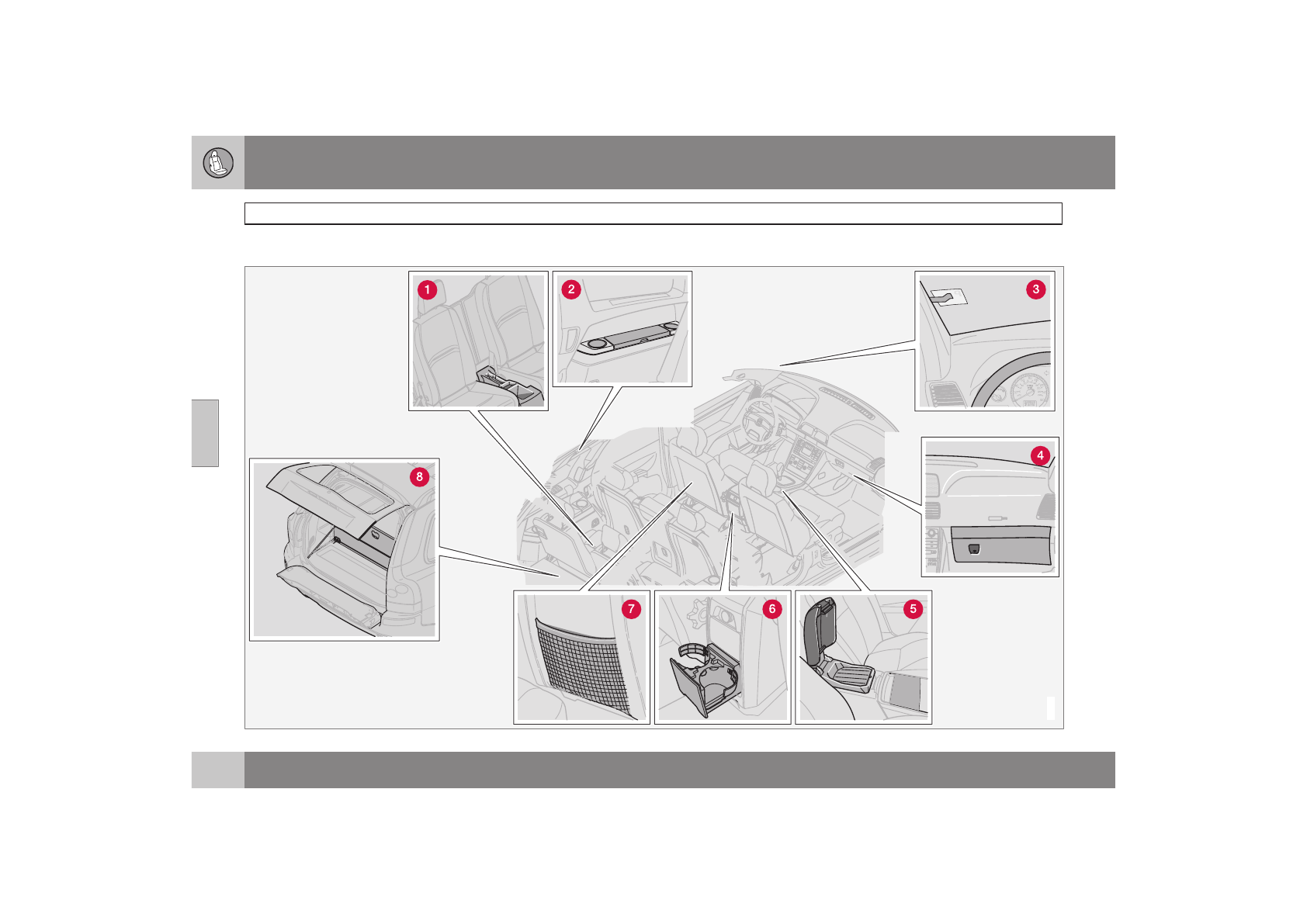 1

2

3

4

8

7

6

5