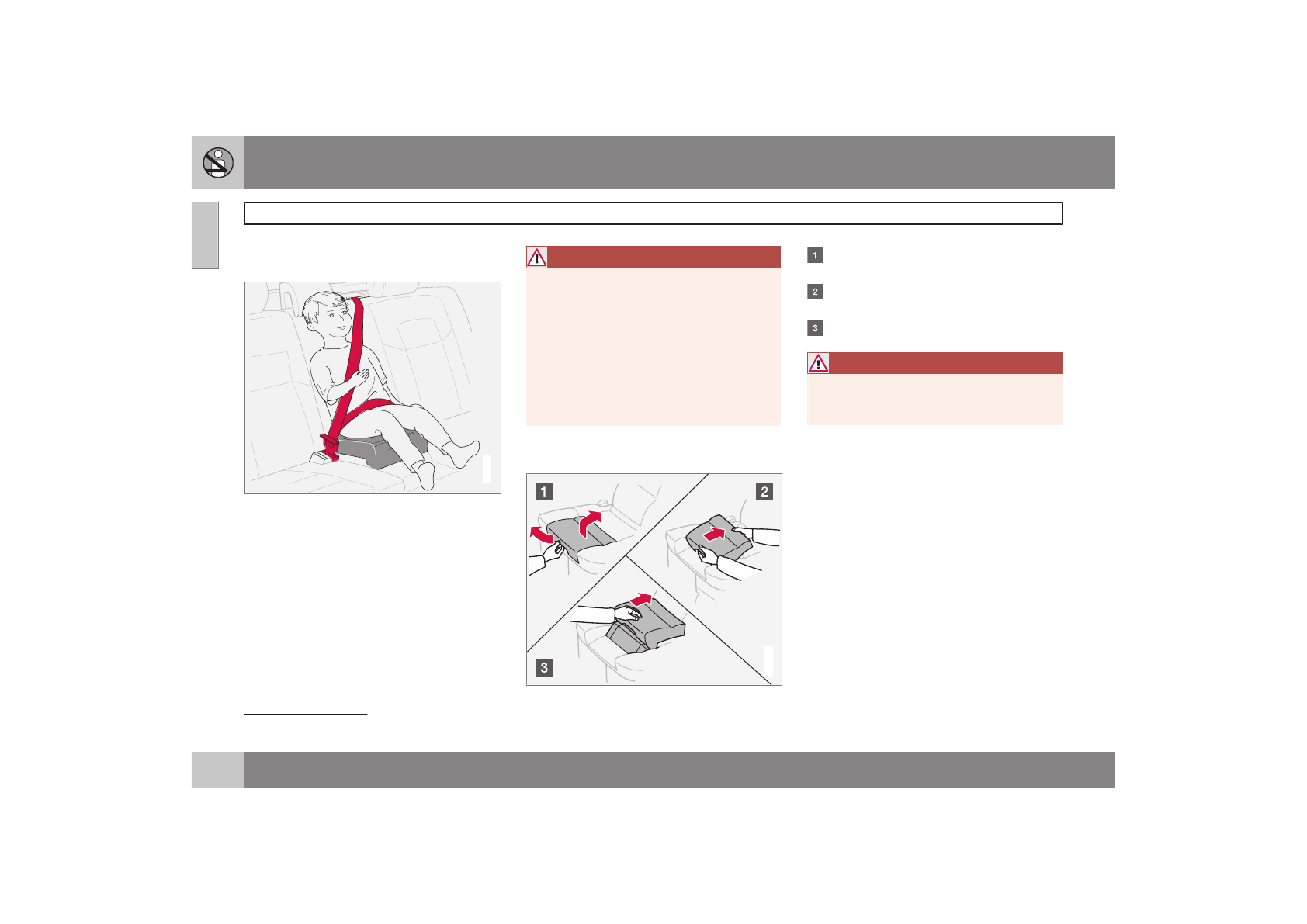 1

2

3

1

2

3