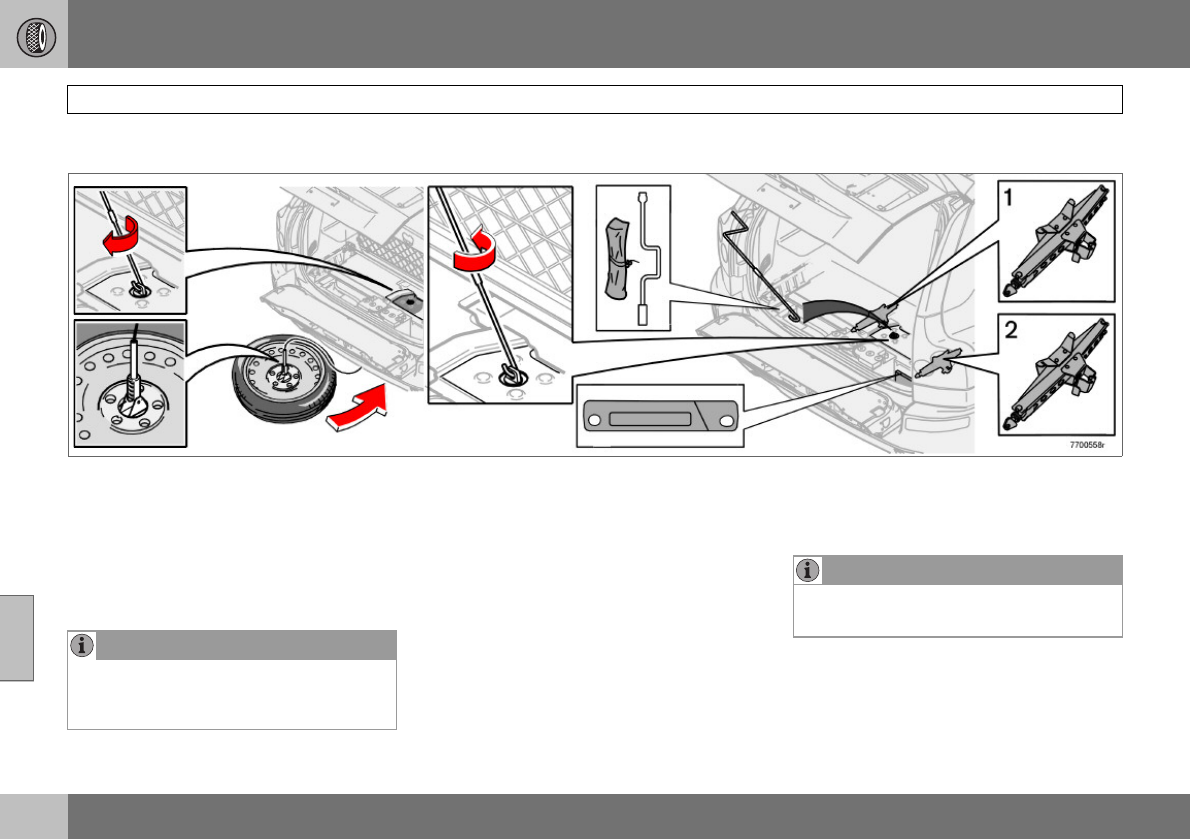 1

2

7700558r