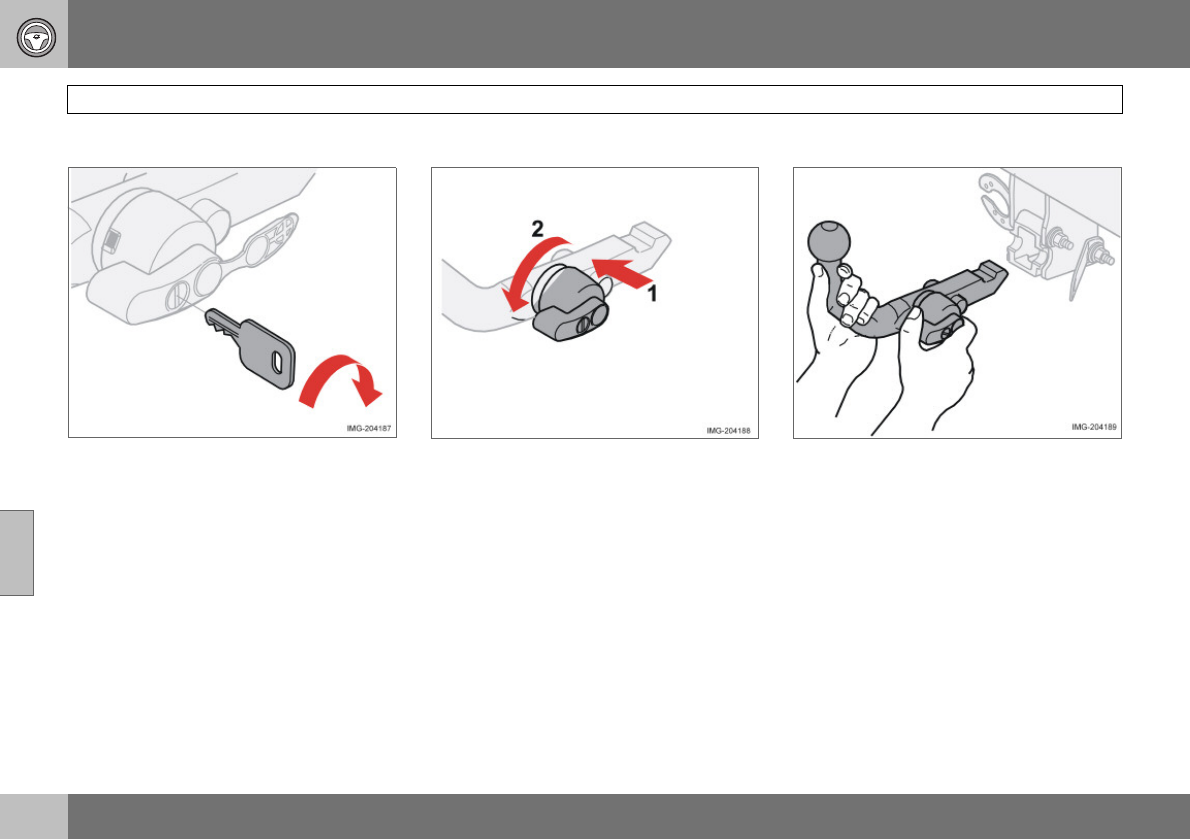 IMG-204187

2

1

IMG-204188

IMG-204189