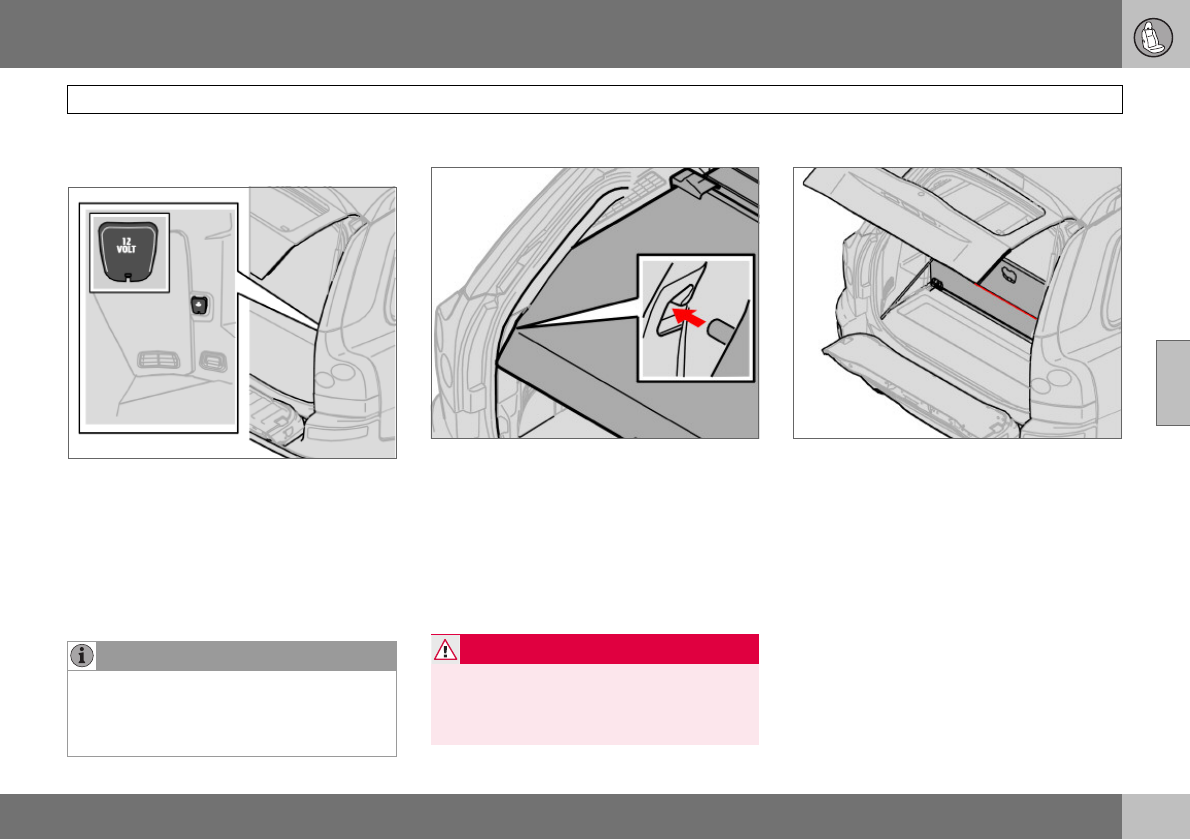 12
VOLT