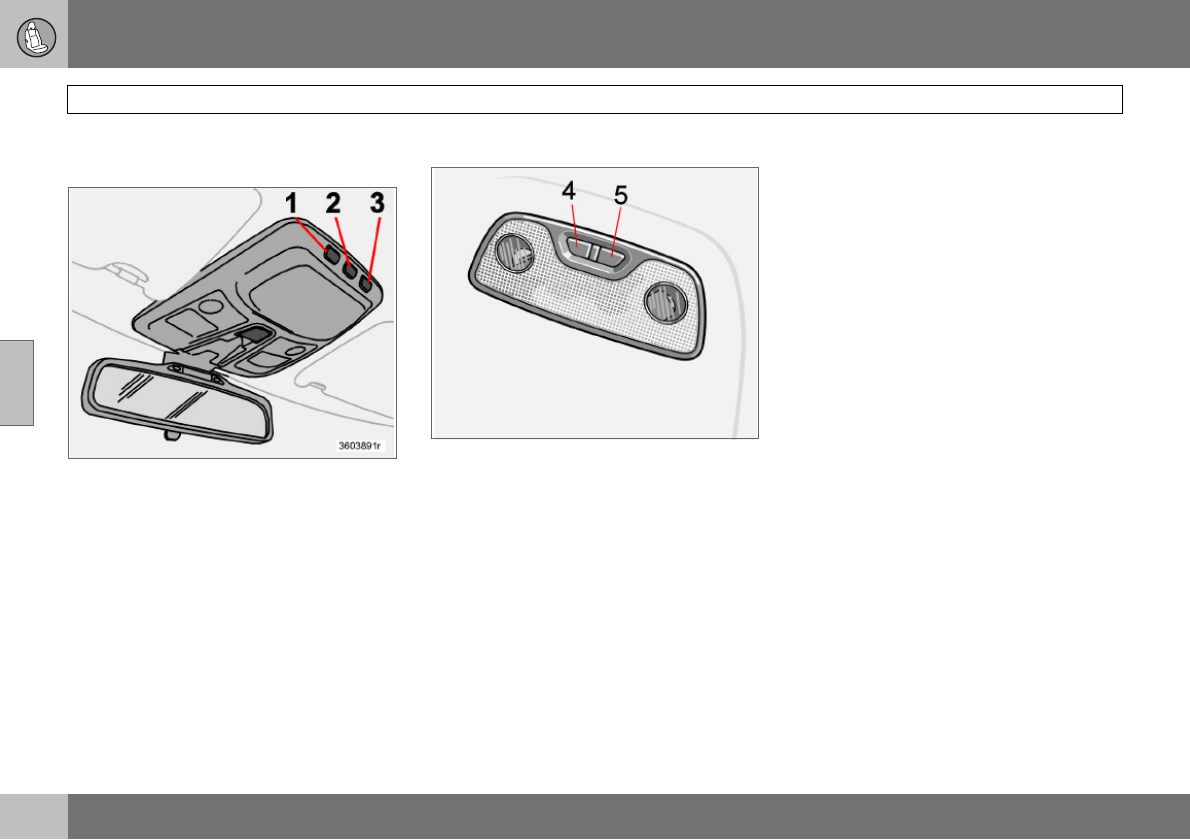 1
2
3
3603891r

4
5