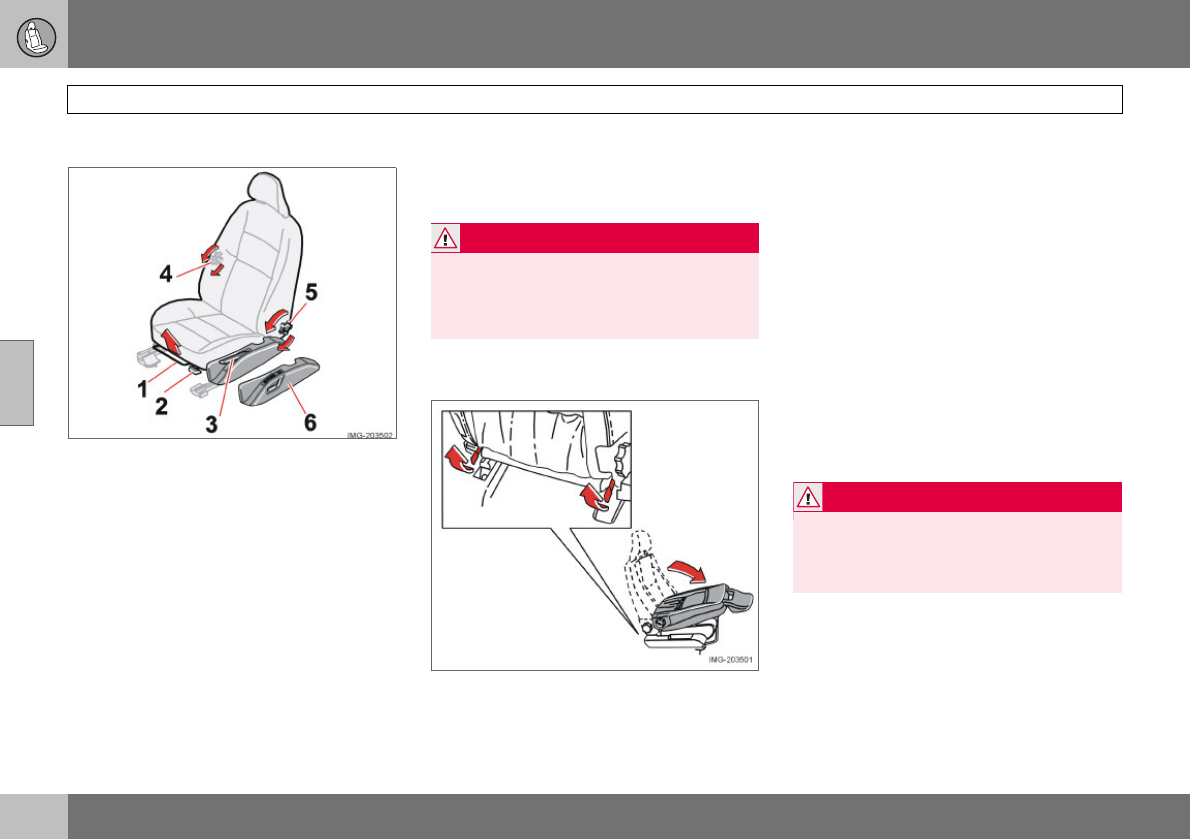 4
5
1
2
3
6
IMG-203502

IMG-203501